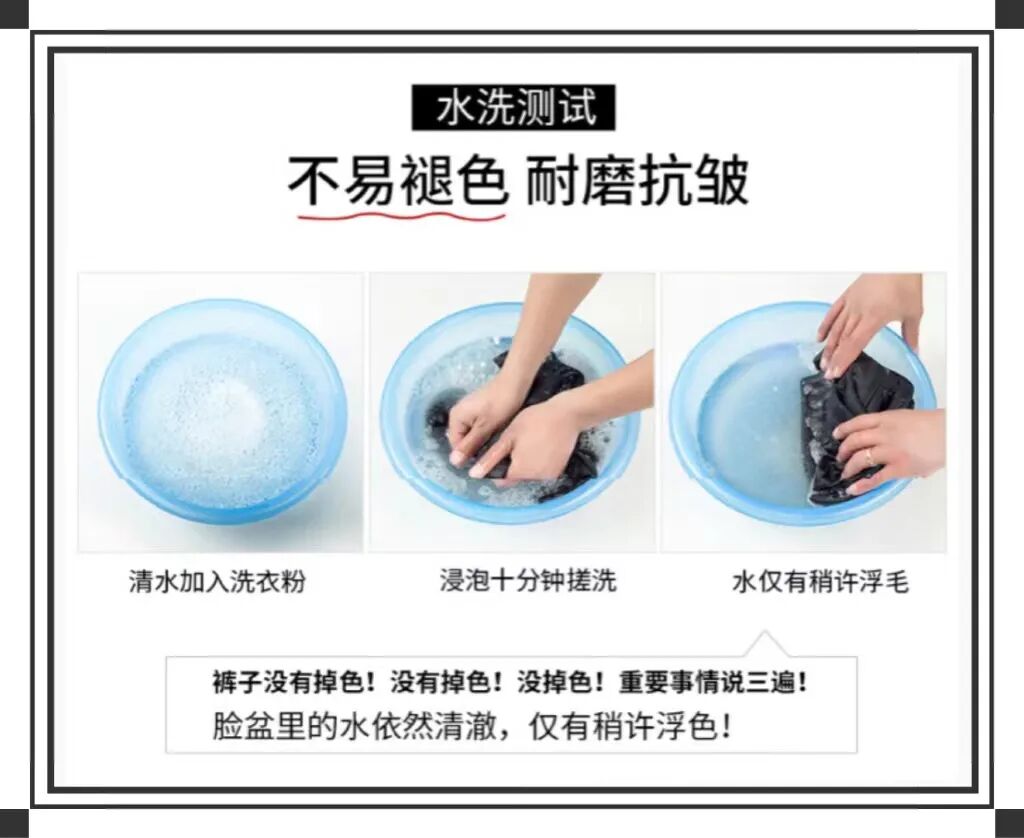 水洗测试

不易褪色 耐磨抗皱

清水加入洗衣粉

浸泡十分钟搓洗

水仅有稍许浮毛

裤子没有掉色！没有掉色！没掉色！重要事情说三遍！
脸盆里的水依然清澈，仅有稍许浮色！