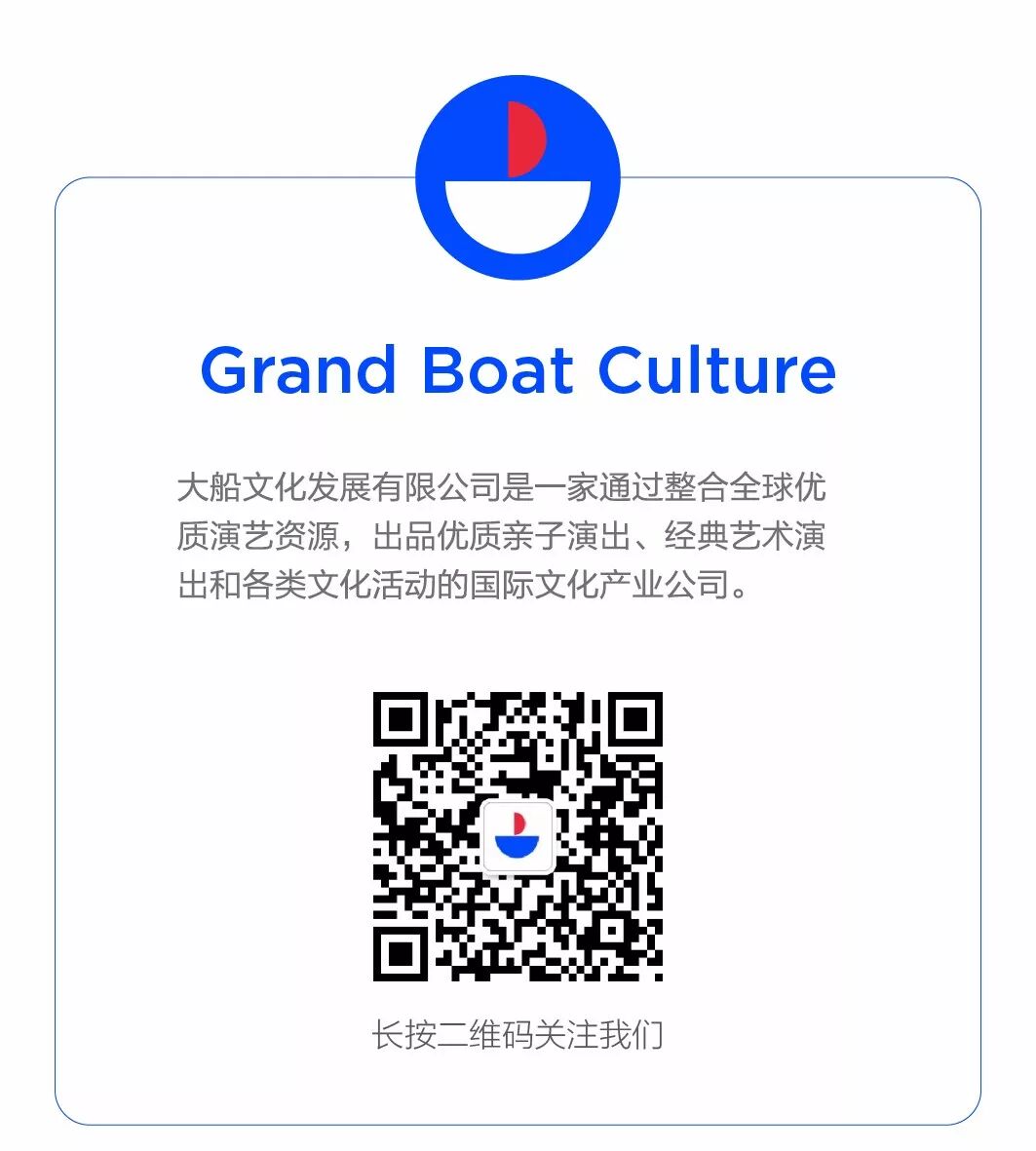 Grand Boat Culture

大船文化发展有限公司是一家通过整合全球优质演艺资源，出品优质亲子演出、经典艺术演出和各类文化活动的国际文化产业公司。

长按二维码关注我们