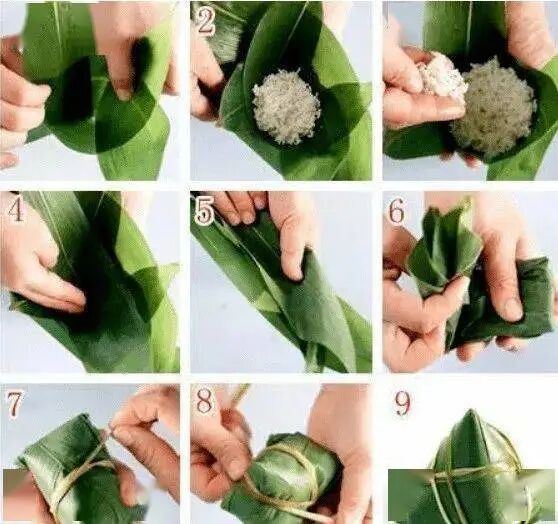 2

4

5

6

7

8

9