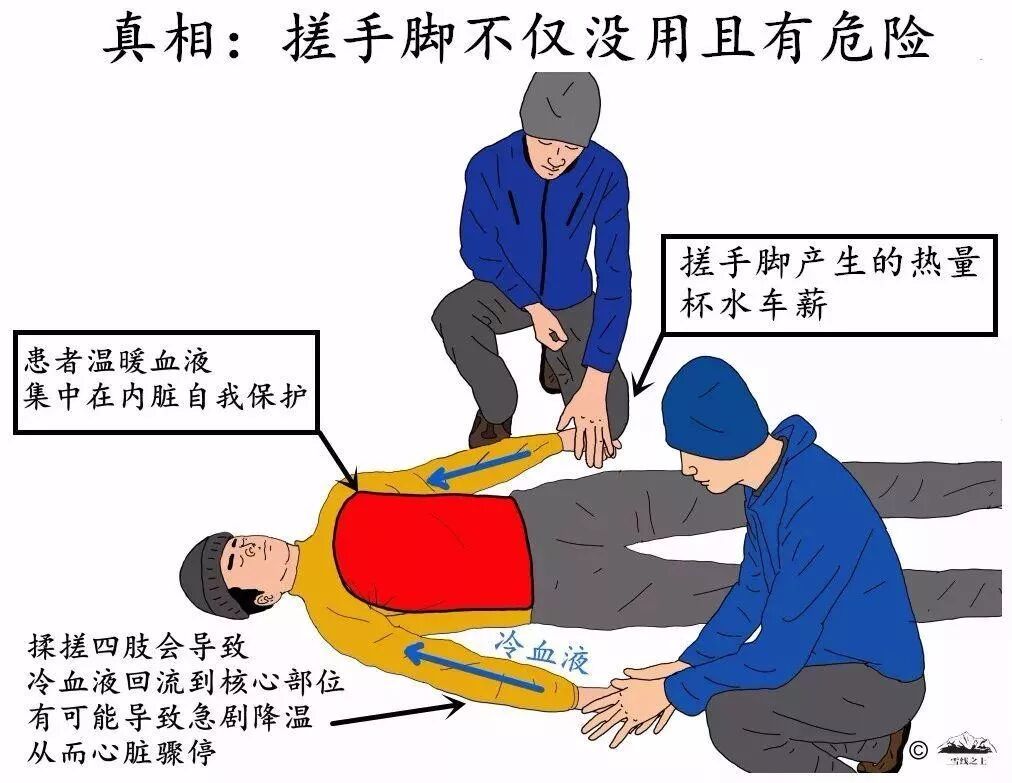 真相：搓手脚不仅没用且有危险

搓手脚产生的热量
杯水车薪

患者温暖血液
集中在内脏自我保护

冷血液

揉搓四肢会导致
冷血液回流到核心部位
有可能导致急剧降温
从而心脏骤停

©
雪线之上