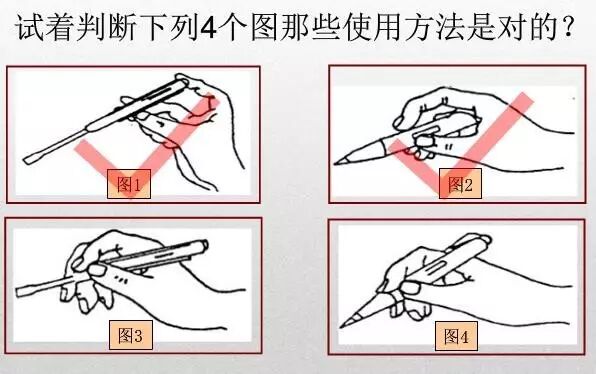 试着判断下列4个图那些使用方法是对的？

图1

图2

图3

图4