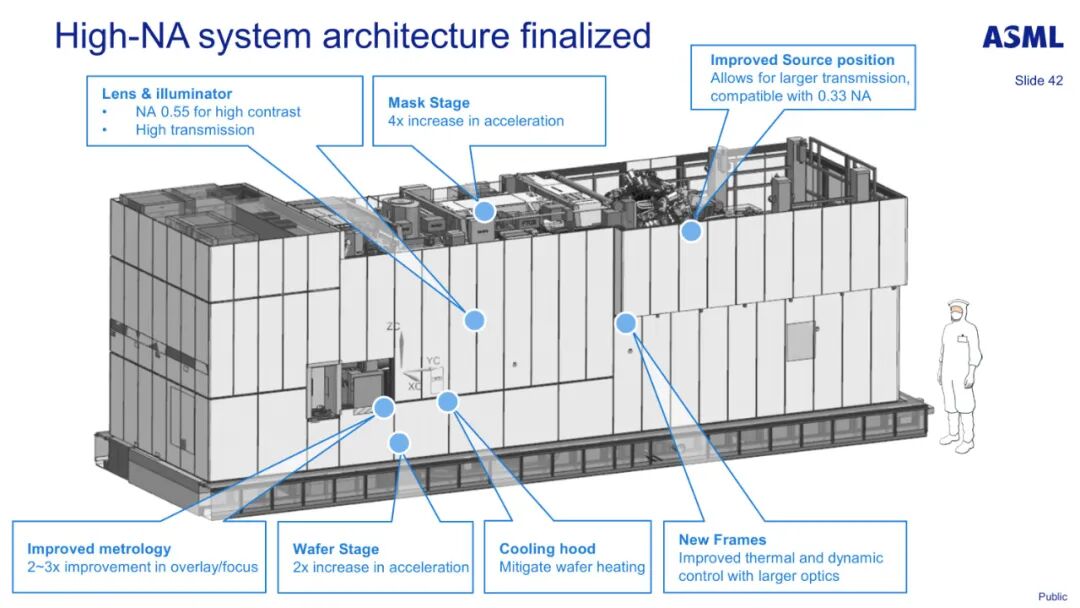 High-NA system architecture finalized

ASML

Slide 42

Lens & illuminator
• NA 0.55 for high contrast
• High transmission

Mask Stage
4x increase in acceleration

Improved Source position
Allows for larger transmission, compatible with 0.33 NA

ZC
YC
XC

Improved metrology
2~3x improvement in overlay/focus

Wafer Stage
2x increase in acceleration

Cooling hood
Mitigate wafer heating

New Frames
Improved thermal and dynamic control with larger optics

Public