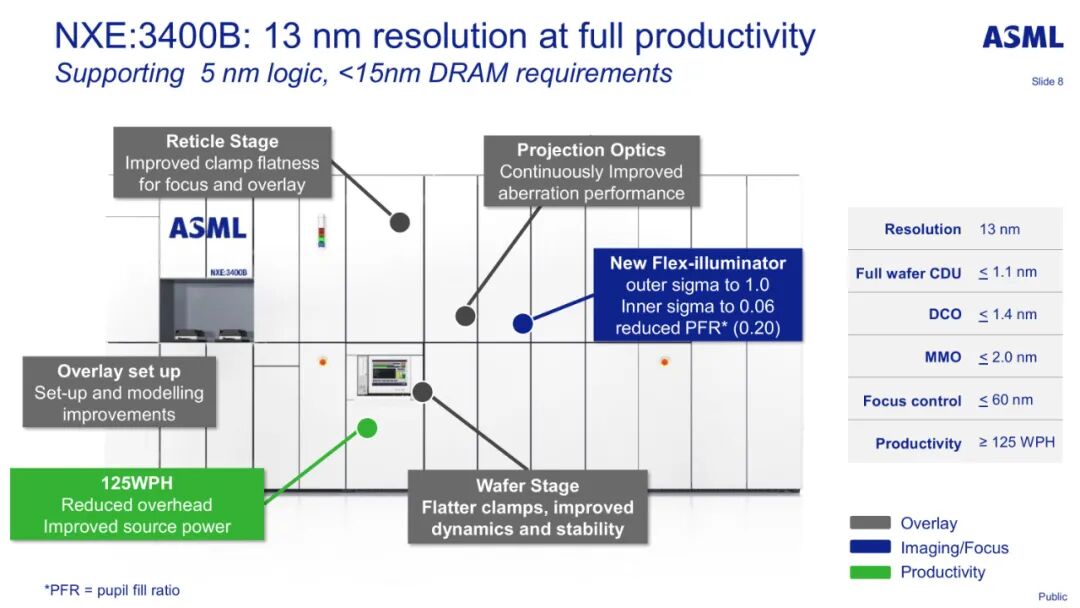 NXE:3400B: 13 nm resolution at full productivity
Supporting 5 nm logic, <15nm DRAM requirements

ASML
Slide 8

Reticle Stage
Improved clamp flatness for focus and overlay

Projection Optics
Continuously Improved aberration performance

ASML
NXE:3400B

New Flex-illuminator
outer sigma to 1.0
Inner sigma to 0.06
reduced PFR* (0.20)

Overlay set up
Set-up and modelling improvements

125WPH
Reduced overhead
Improved source power

Wafer Stage
Flatter clamps, improved dynamics and stability

| Resolution | 13 nm |
|---|---|
| Full wafer CDU | $\leq$ 1.1 nm |
| DCO | $\leq$ 1.4 nm |
| MMO | $\leq$ 2.0 nm |
| Focus control | $\leq$ 60 nm |
| Productivity | $\geq$ 125 WPH |

Overlay
Imaging/Focus
Productivity

*PFR = pupil fill ratio

Public