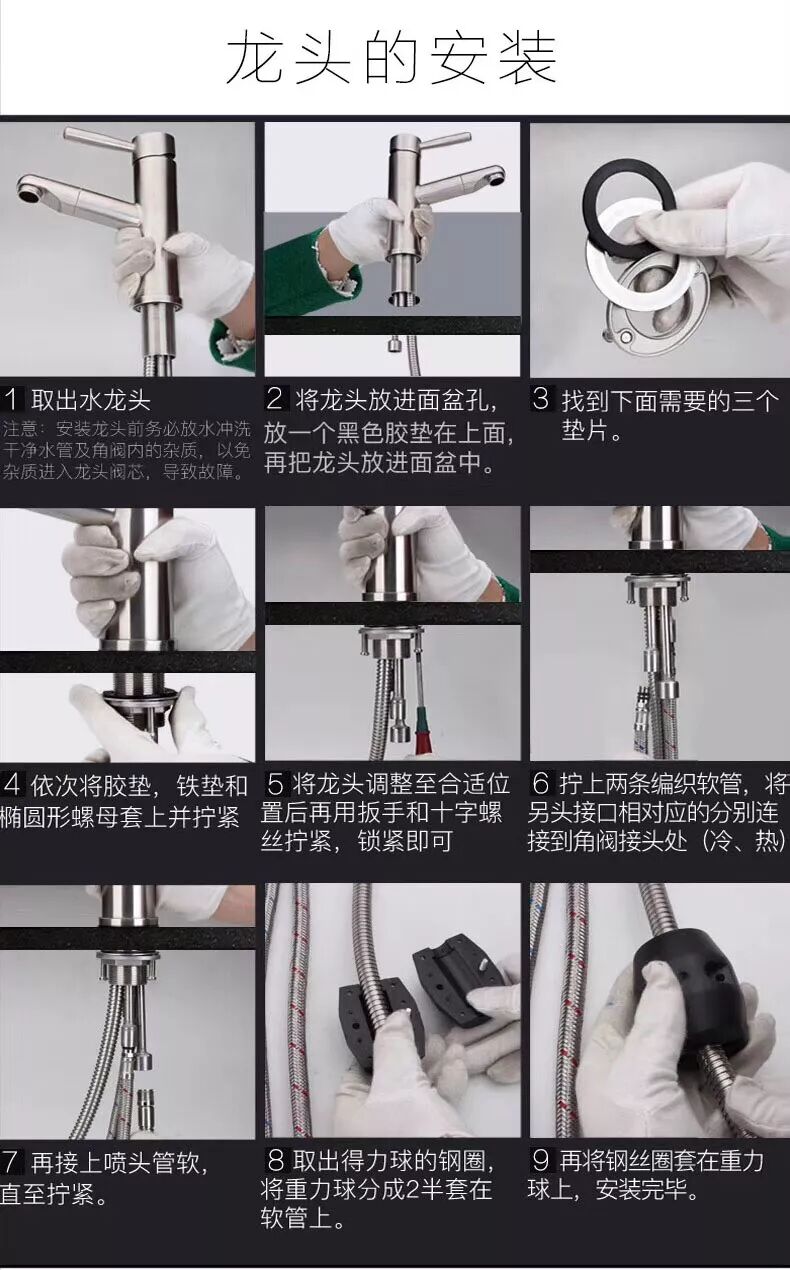 龙头的安装

1 取出水龙头
注意：安装龙头前务必放水冲洗干净水管及角阀内的杂质，以免杂质进入龙头阀芯，导致故障。

2 将龙头放进面盆孔，放一个黑色胶垫在上面，再把龙头放进面盆中。

3 找到下面需要的三个垫片。

4 依次将胶垫，铁垫和椭圆形螺母套上并拧紧

5 将龙头调整至合适位置后再用扳手和十字螺丝拧紧，锁紧即可

6 拧上两条编织软管，将另头接口相对应的分别连接到角阀接头处（冷、热）

7 再接上喷头管软，直至拧紧。

8 取出得力球的钢圈，将重力球分成2半套在软管上。

9 再将钢丝圈套在重力球上，安装完毕。