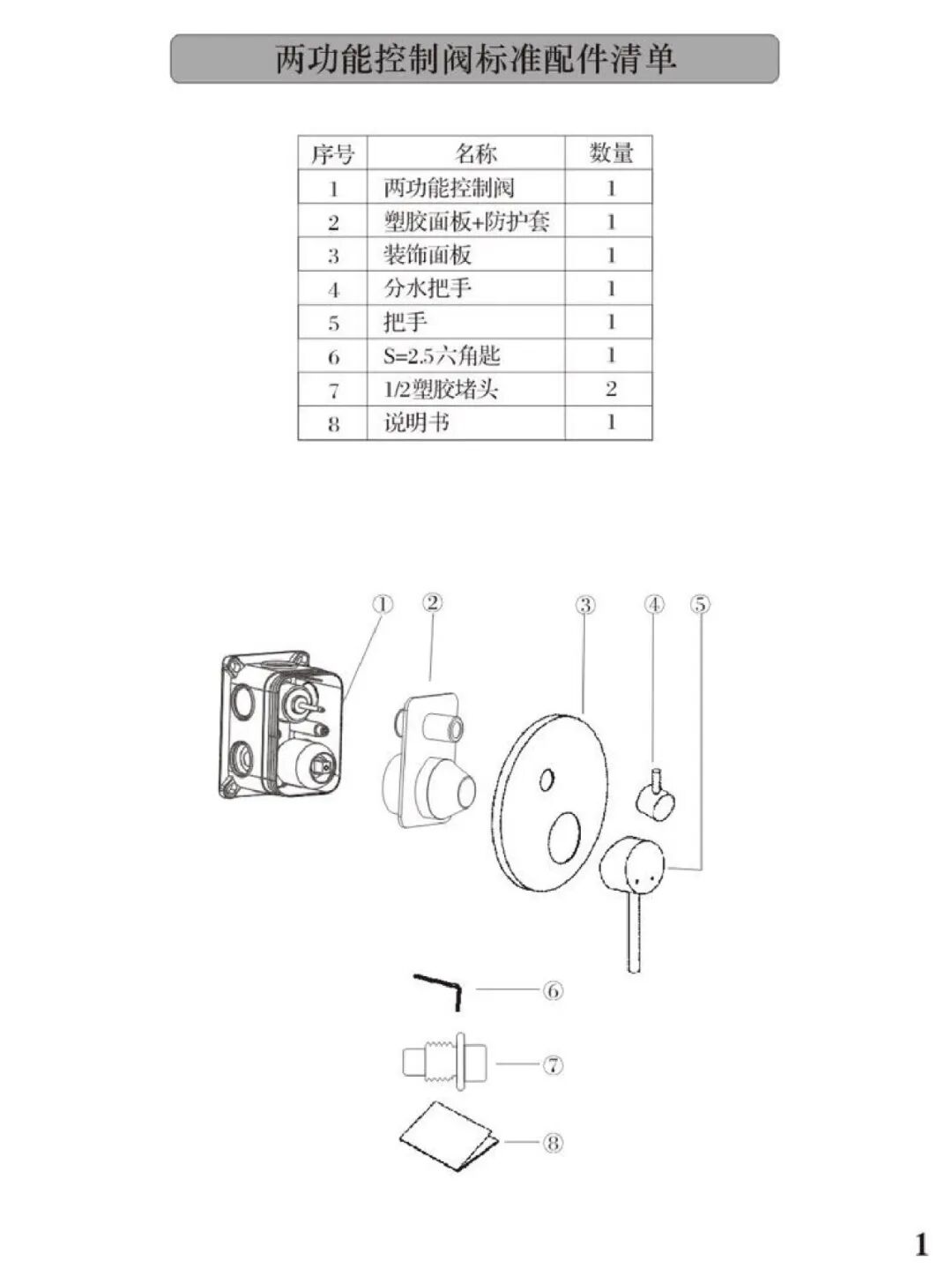 两功能控制阀标准配件清单

| 序号 | 名称 | 数量 |
|---|---|---|
| 1 | 两功能控制阀 | 1 |
| 2 | 塑胶面板+防护套 | 1 |
| 3 | 装饰面板 | 1 |
| 4 | 分水把手 | 1 |
| 5 | 把手 | 1 |
| 6 | S=2.5六角匙 | 1 |
| 7 | 1/2塑胶堵头 | 2 |
| 8 | 说明书 | 1 |

①
②
③
④
⑤
⑥
⑦
⑧

1