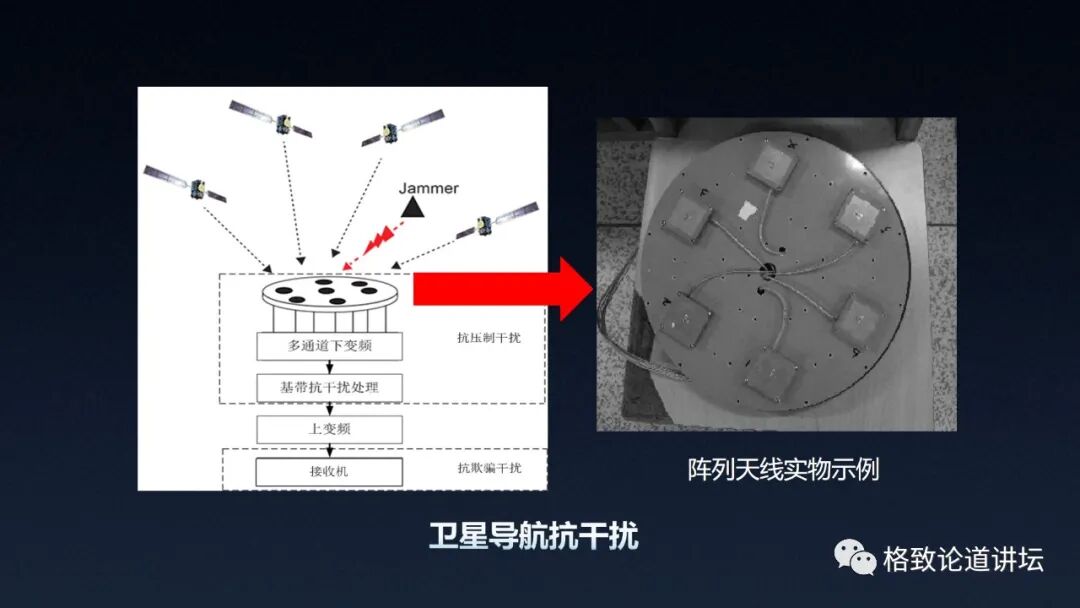 Jammer

多通道下变频

抗压制干扰

基带抗干扰处理

上变频

接收机

抗欺骗干扰

阵列天线实物示例

卫星导航抗干扰

格致论道讲坛