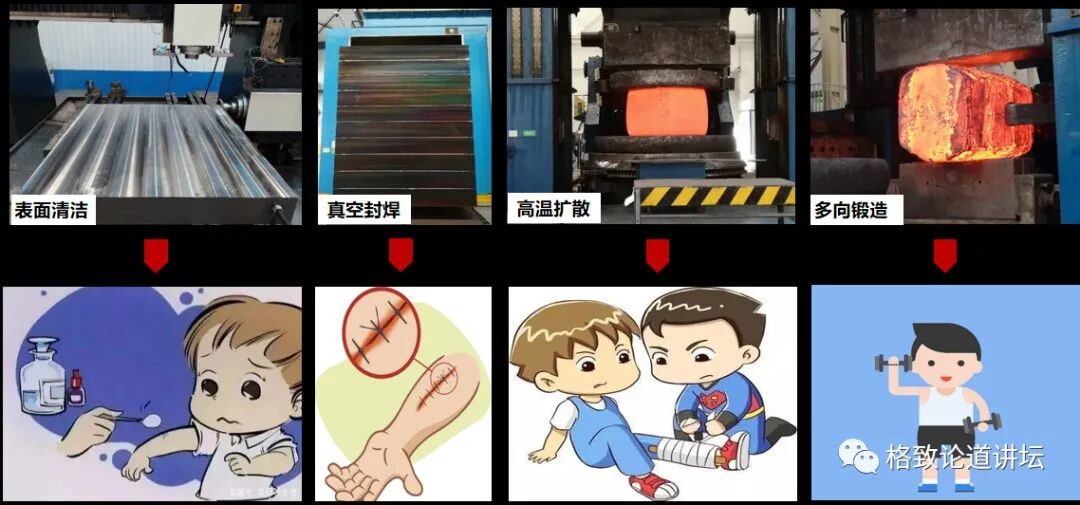 表面清洁

真空封焊

高温扩散

多向锻造

格致论道讲坛