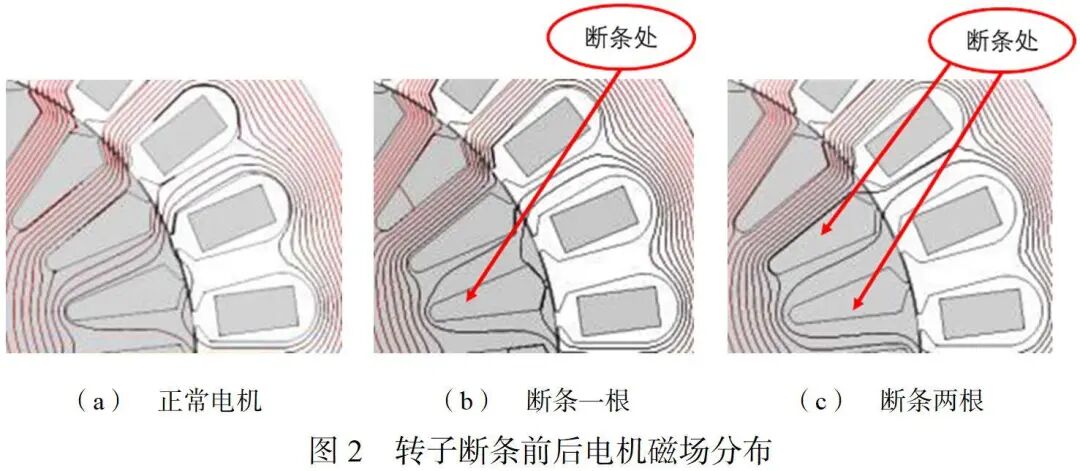 断条处

断条处

（a） 正常电机

（b） 断条一根

（c） 断条两根

图 2 转子断条前后电机磁场分布