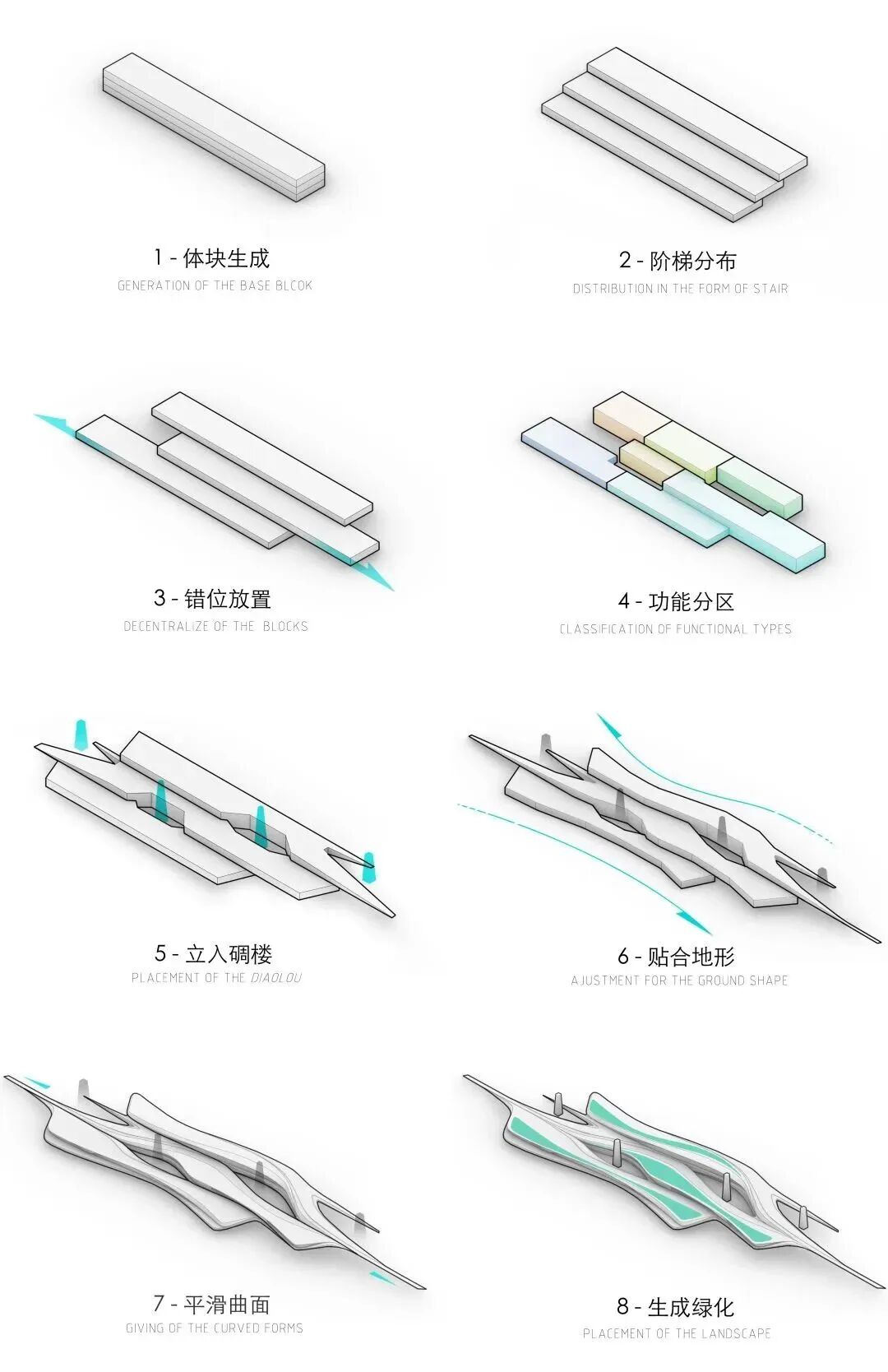 1 - 体块生成
GENERATION OF THE BASE BLCOK

2 - 阶梯分布
DISTRIBUTION IN THE FORM OF STAIR

3 - 错位放置
DECENTRALIZE OF THE BLOCKS

4 - 功能分区
CLASSIFICATION OF FUNCTIONAL TYPES

5 - 立入碉楼
PLACEMENT OF THE DIAOLOU

6 - 贴合地形
AJUSTMENT FOR THE GROUND SHAPE

7 - 平滑曲面
GIVING OF THE CURVED FORMS

8 - 生成绿化
PLACEMENT OF THE LANDSCAPE