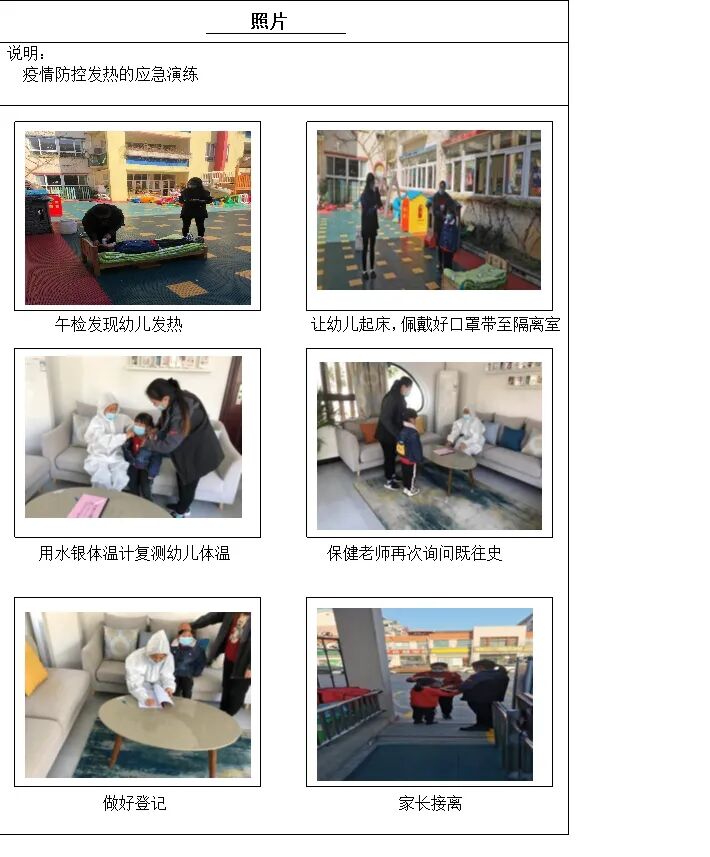 照片

说明：
疫情防控发热的应急演练

午检发现幼儿发热

让幼儿起床，佩戴好口罩带至隔离室

用水银体温计复测幼儿体温

保健老师再次询问既往史

做好登记

家长接离