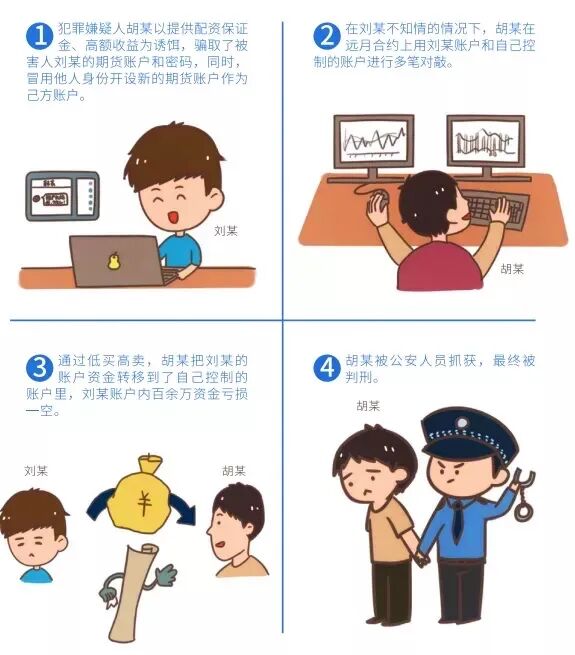 1 犯罪嫌疑人胡某以提供配资保证金、高额收益为诱饵，骗取了被害人刘某的期货账户和密码，同时，冒用他人身份开设新的期货账户作为己方账户。

刘某

2 在刘某不知情的情况下，胡某在远月合约上用刘某账户和自己控制的账户进行多笔对敲。

胡某

3 通过低买高卖，胡某把刘某的账户资金转移到了自己控制的账户里，刘某账户内百余万资金亏损一空。

刘某

¥

胡某

4 胡某被公安人员抓获，最终被判刑。

胡某