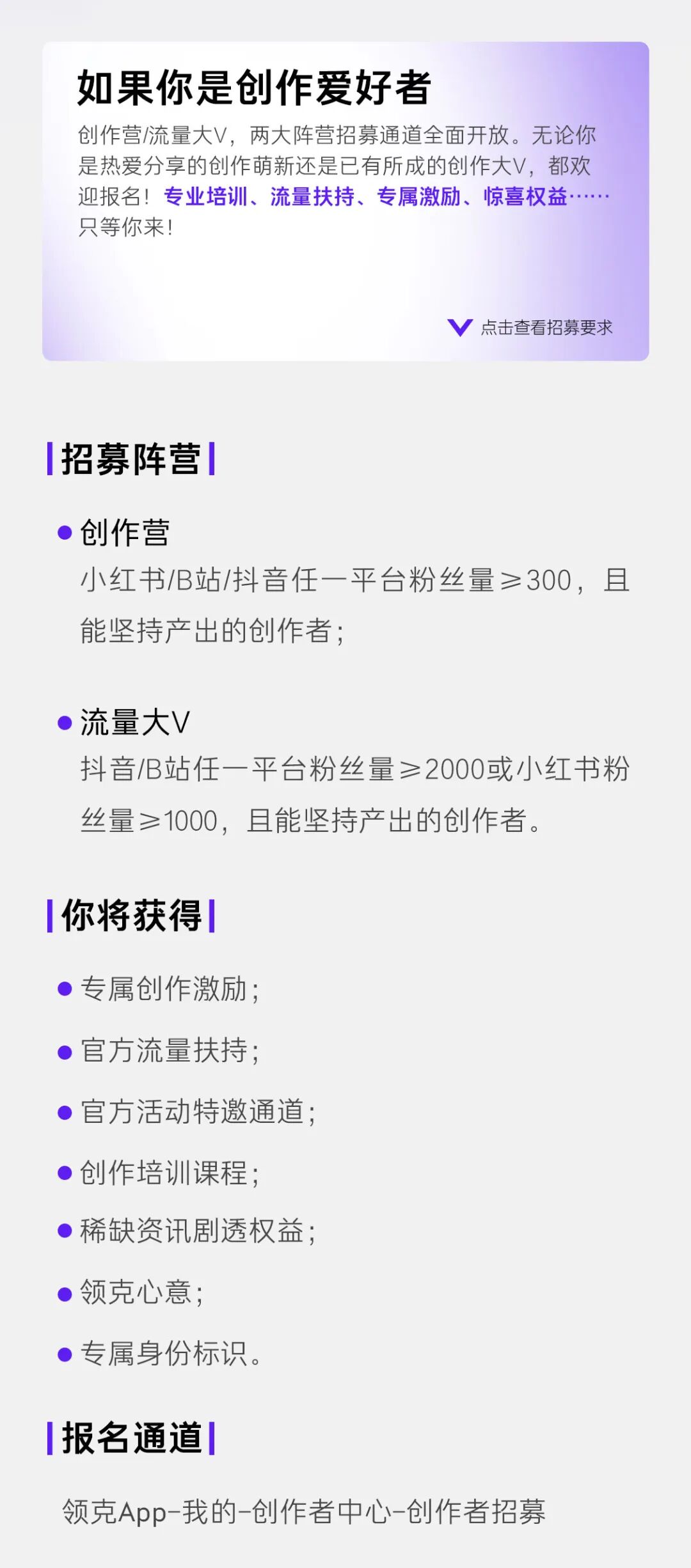 如果你是创作爱好者

创作营/流量大V，两大阵营招募通道全面开放。无论你是热爱分享的创作萌新还是已有所成的创作大V，都欢迎报名！专业培训、流量扶持、专属激励、惊喜权益……只等你来！

点击查看招募要求

招募阵营

• 创作营
小红书/B站/抖音任一平台粉丝量≥300，且能坚持产出的创作者；

• 流量大V
抖音/B站任一平台粉丝量≥2000或小红书粉丝量≥1000，且能坚持产出的创作者。

你将获得

• 专属创作激励；
• 官方流量扶持；
• 官方活动特邀通道；
• 创作培训课程；
• 稀缺资讯剧透权益；
• 领克心意；
• 专属身份标识。

报名通道

领克App-我的-创作者中心-创作者招募