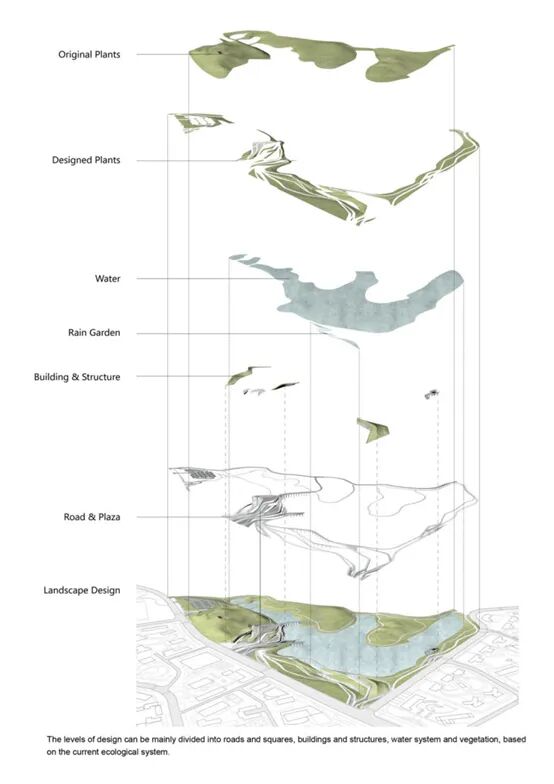 Original Plants

Designed Plants

Water

Rain Garden

Building & Structure

Road & Plaza

Landscape Design

The levels of design can be mainly divided into roads and squares, buildings and structures, water system and vegetation, based on the current ecological system.