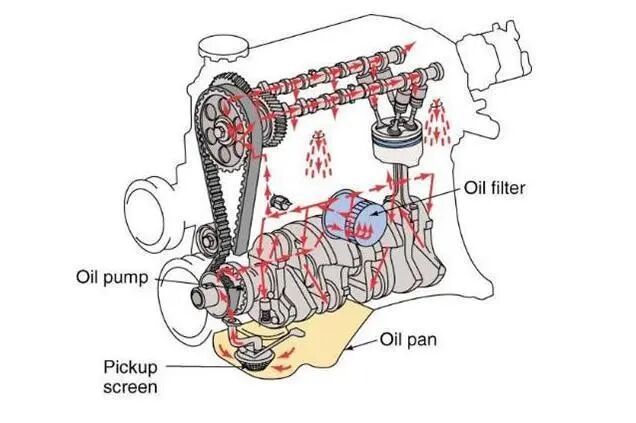 Oil filter

Oil pump

Oil pan

Pickup screen