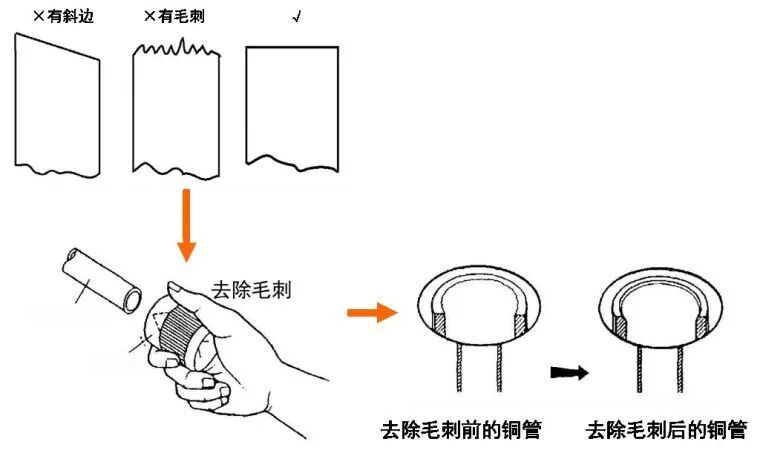 ×有斜边

×有毛刺

√

去除毛刺

去除毛刺前的铜管

去除毛刺后的铜管