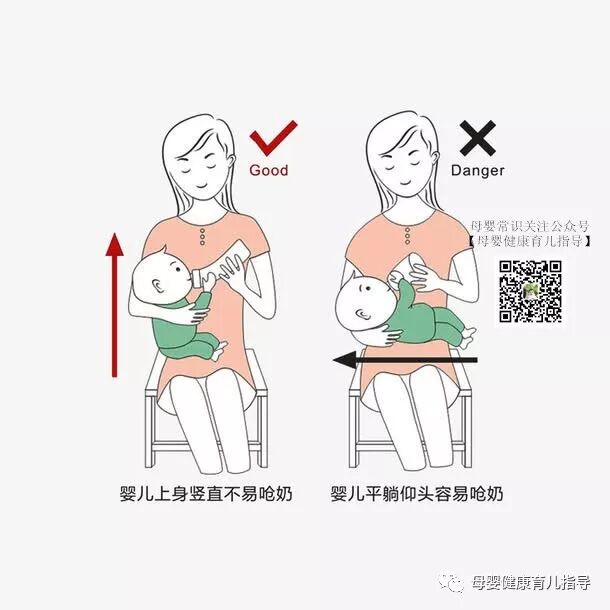 Good

Danger

母婴常识关注公众号
【母婴健康育儿指导】

婴儿上身竖直不易呛奶

婴儿平躺仰头容易呛奶

母婴健康育儿指导