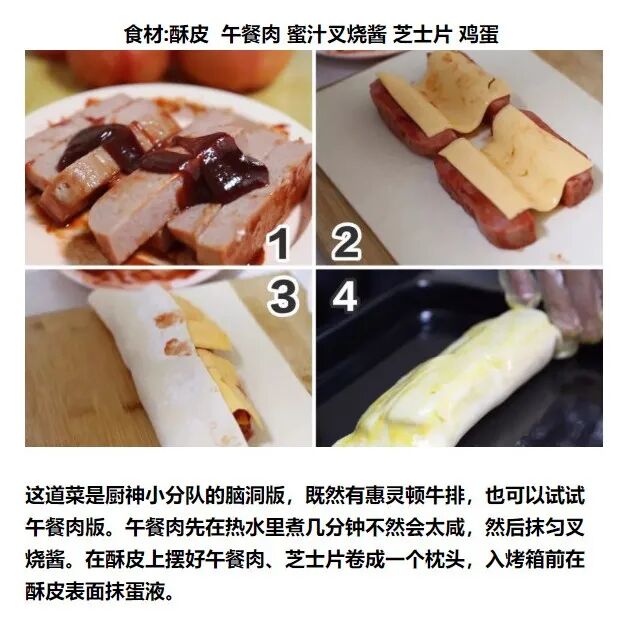 食材:酥皮 午餐肉 蜜汁叉烧酱 芝士片 鸡蛋

1 2

3 4

这道菜是厨神小分队的脑洞版，既然有惠灵顿牛排，也可以试试午餐肉版。午餐肉先在热水里煮几分钟不然会太咸，然后抹匀叉烧酱。在酥皮上摆好午餐肉、芝士片卷成一个枕头，入烤箱前在酥皮表面抹蛋液。