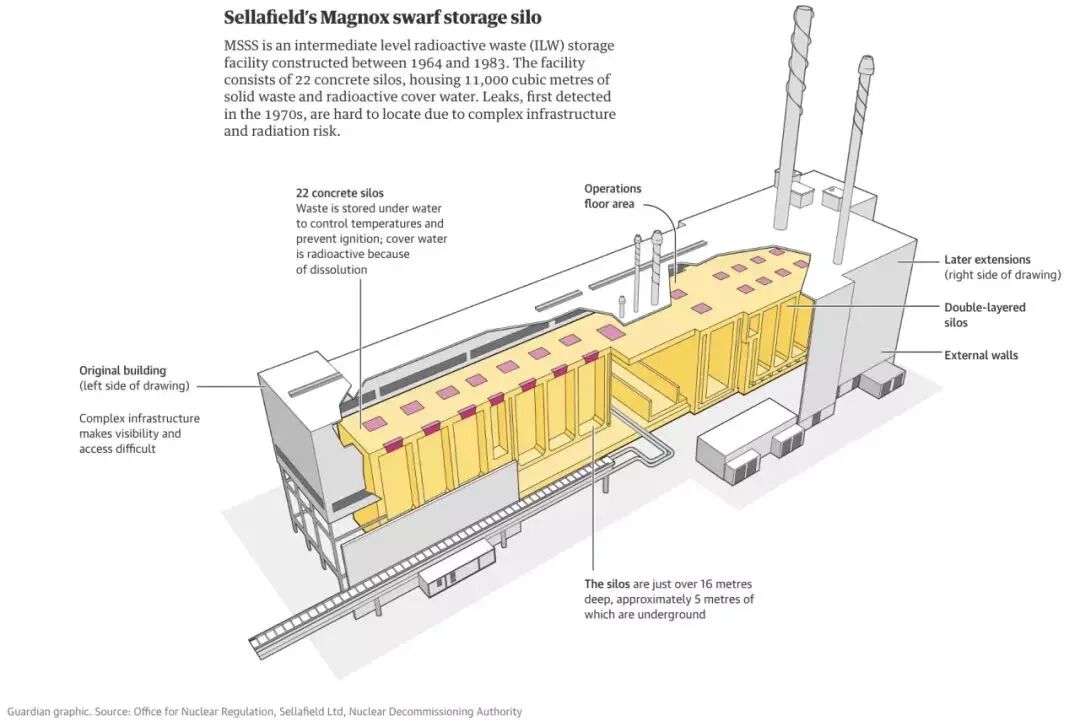 Sellafield's Magnox swarf storage silo

MSSS is an intermediate level radioactive waste (ILW) storage facility constructed between 1964 and 1983. The facility consists of 22 concrete silos, housing 11,000 cubic metres of solid waste and radioactive cover water. Leaks, first detected in the 1970s, are hard to locate due to complex infrastructure and radiation risk.

22 concrete silos
Waste is stored under water to control temperatures and prevent ignition; cover water is radioactive because of dissolution

Operations floor area

Later extensions (right side of drawing)

Double-layered silos

External walls

Original building (left side of drawing)

Complex infrastructure makes visibility and access difficult

The silos are just over 16 metres deep, approximately 5 metres of which are underground

Guardian graphic. Source: Office for Nuclear Regulation, Sellafield Ltd, Nuclear Decommissioning Authority