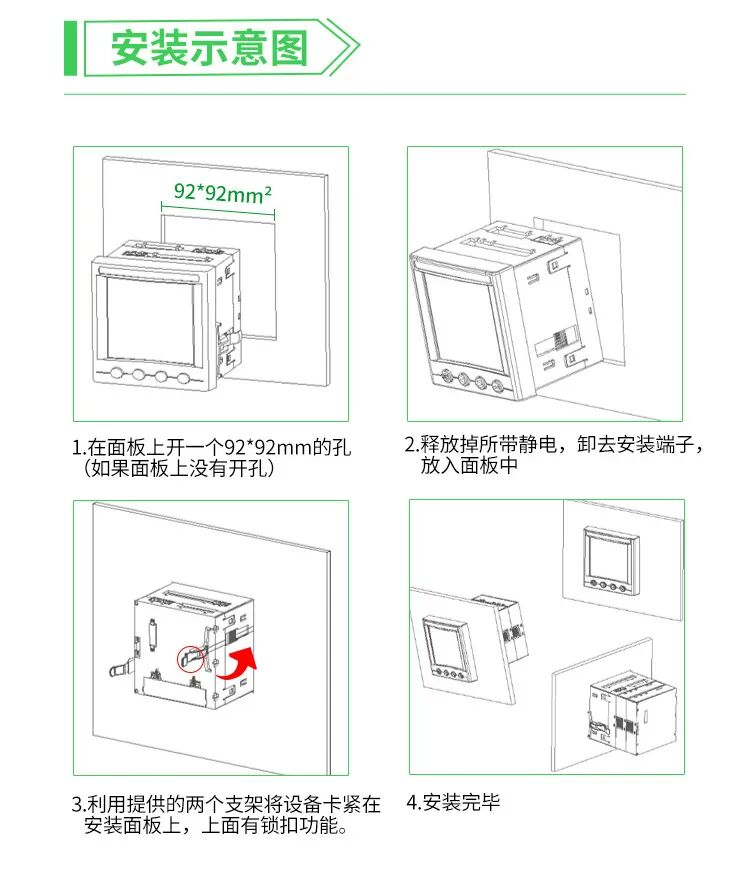 安装示意图

92*92mm²

1.在面板上开一个92*92mm的孔（如果面板上没有开孔）

2.释放掉所带静电，卸去安装端子，放入面板中

3.利用提供的两个支架将设备卡紧在安装面板上，上面有锁扣功能。

4.安装完毕