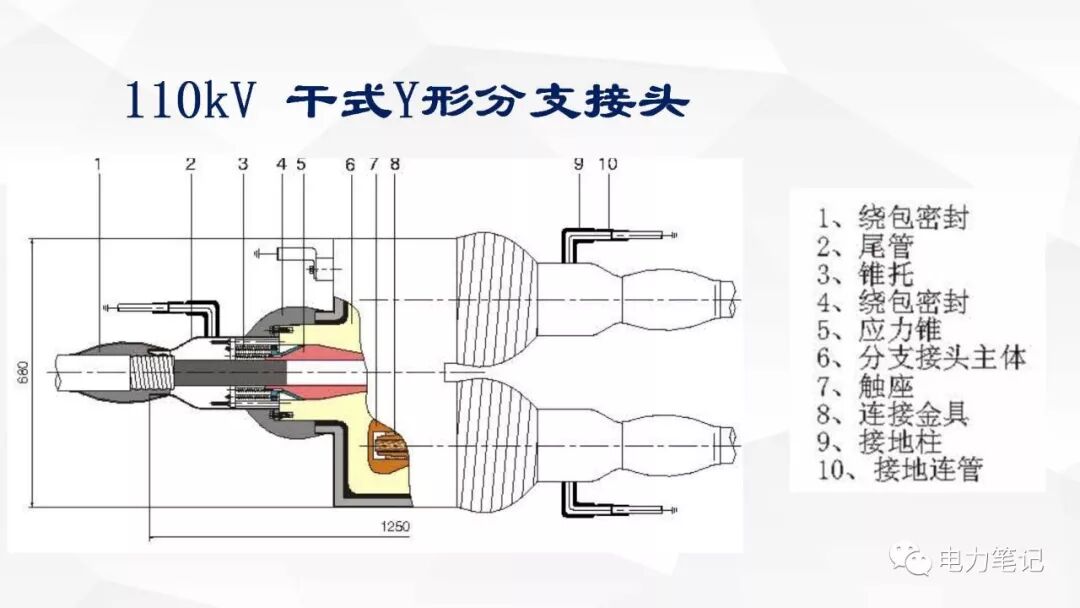 110kV 干式Y形分支接头

1 2 3 4 5 6 7 8 9 10

680

1250

1、绕包密封
2、尾管
3、锥托
4、绕包密封
5、应力锥
6、分支接头主体
7、触座
8、连接金具
9、接地柱
10、接地连管

电力笔记