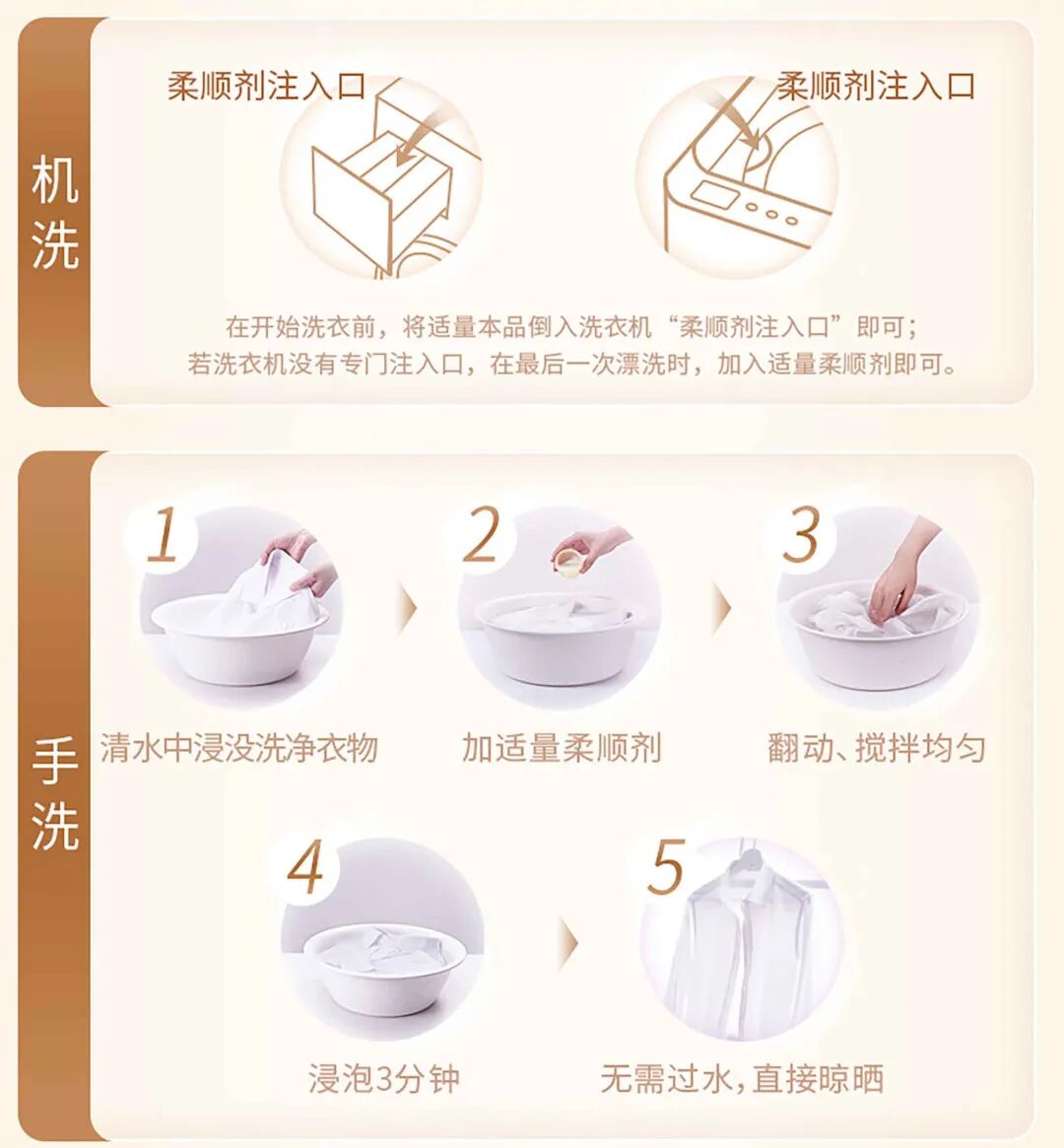 机洗

柔顺剂注入口

柔顺剂注入口

在开始洗衣前，将适量本品倒入洗衣机“柔顺剂注入口”即可；
若洗衣机没有专门注入口，在最后一次漂洗时，加入适量柔顺剂即可。

手洗

1
清水中浸没洗净衣物

2
加适量柔顺剂

3
翻动、搅拌均匀

4
浸泡3分钟

5
无需过水，直接晾晒