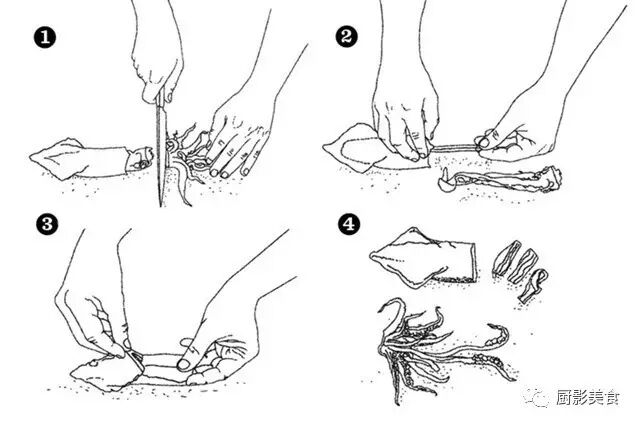 ❶
❷
❸
❹
厨影美食