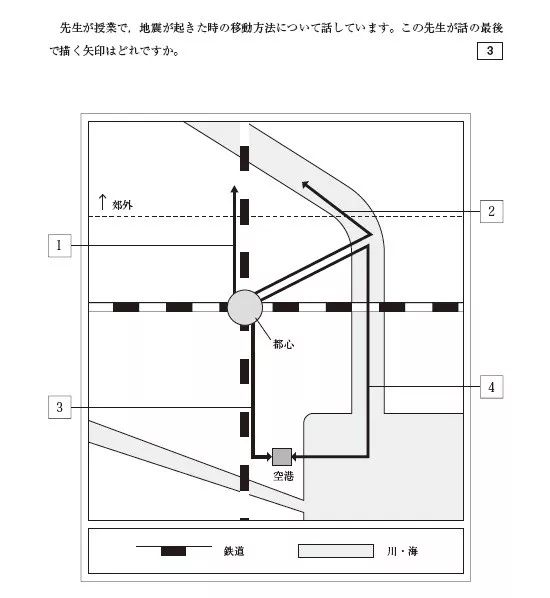 先生が授業で，地震が起きた時の移動方法について話しています。この先生が話の最後で描く矢印はどれですか。

3

↑ 郊外

1

2

都心

3

4

空港

鉄道

川・海