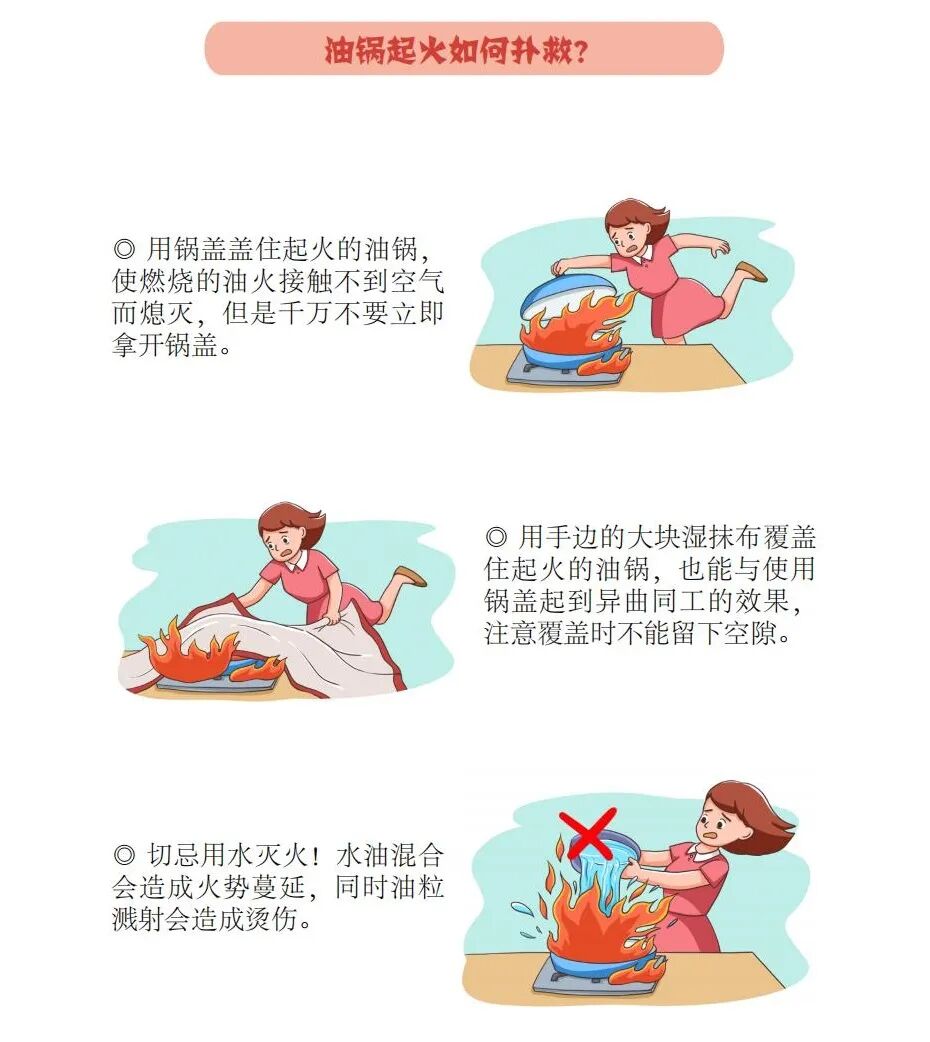 油锅起火如何扑救?

◎ 用锅盖盖住起火的油锅,使燃烧的油火接触不到空气而熄灭,但是千万不要立即拿开锅盖。

◎ 用手边的大块湿抹布覆盖住起火的油锅,也能与使用锅盖起到异曲同工的效果,注意覆盖时不能留下空隙。

◎ 切忌用水灭火!水油混合会造成火势蔓延,同时油粒溅射会造成烫伤。