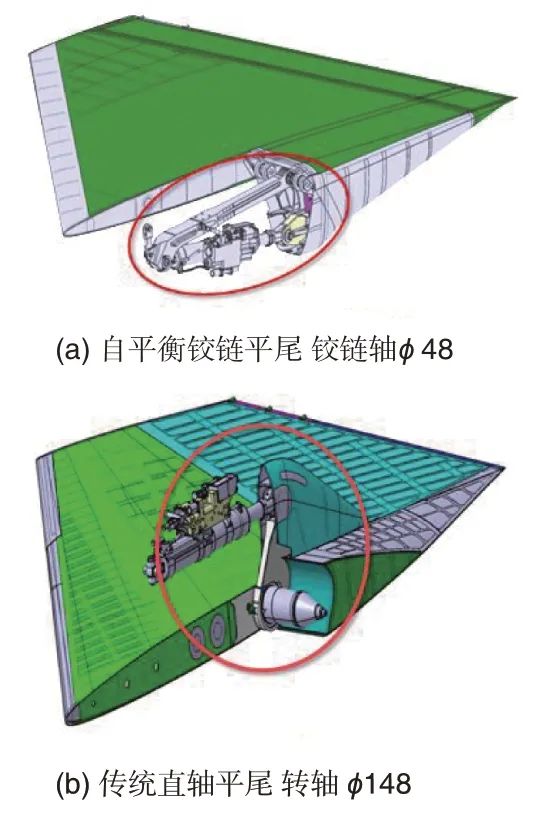 (a) 自平衡铰链平尾 铰链轴$\phi$ 48

(b) 传统直轴平尾 转轴 $\phi$148