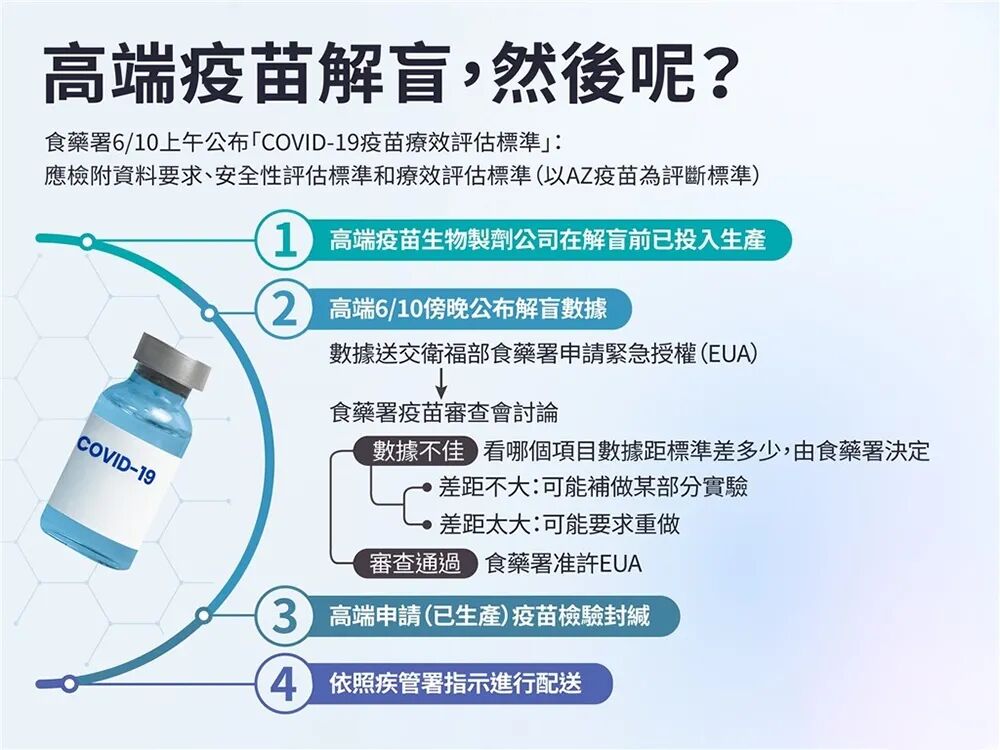 高端疫苗解盲，然後呢？

食藥署6/10上午公布「COVID-19疫苗療效評估標準」：
應檢附資料要求、安全性評估標準和療效評估標準（以AZ疫苗為評斷標準）

1 高端疫苗生物製劑公司在解盲前已投入生產

2 高端6/10傍晚公布解盲數據

數據送交衛福部食藥署申請緊急授權（EUA）

食藥署疫苗審查會討論

數據不佳 看哪個項目數據距標準差多少，由食藥署決定

差距不大：可能補做某部分實驗

差距太大：可能要求重做

審查通過 食藥署准許EUA

3 高端申請（已生產）疫苗檢驗封緘

4 依照疾管署指示進行配送

COVID-19