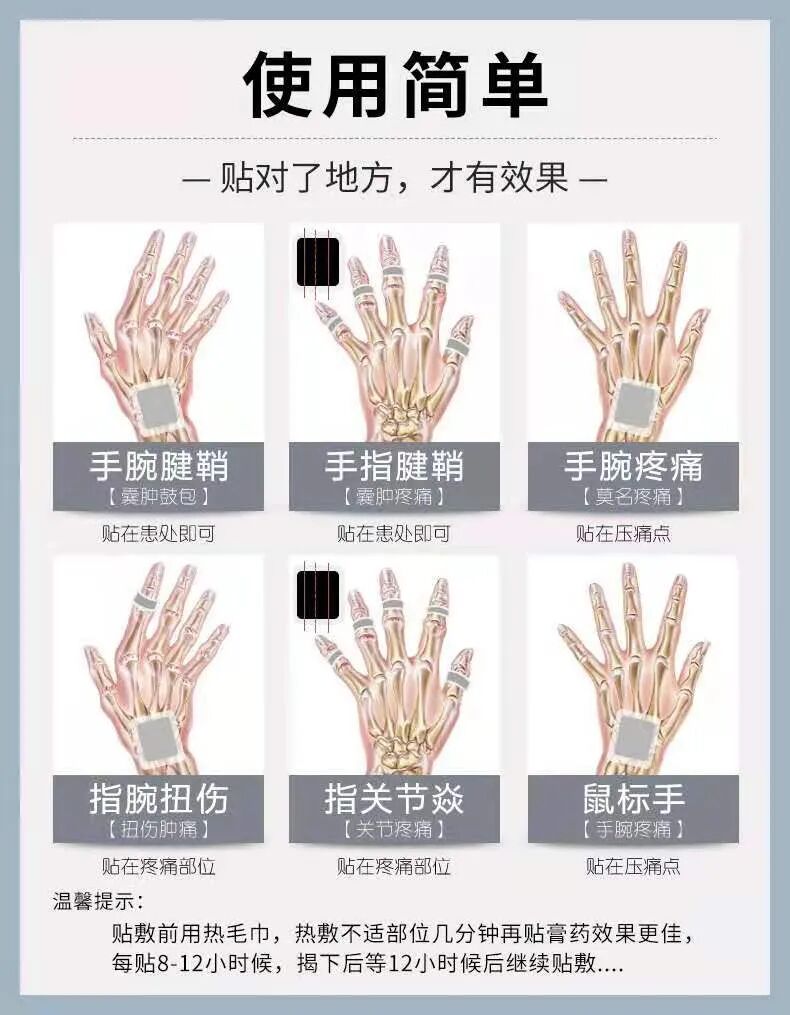 使用简单

— 贴对了地方，才有效果 —

手腕腱鞘
【囊肿鼓包】
贴在患处即可

手指腱鞘
【囊肿疼痛】
贴在患处即可

手腕疼痛
【莫名疼痛】
贴在压痛点

指腕扭伤
【扭伤肿痛】
贴在疼痛部位

指关节炎
【关节疼痛】
贴在疼痛部位

鼠标手
【手腕疼痛】
贴在压痛点

温馨提示：

贴敷前用热毛巾，热敷不适部位几分钟再贴膏药效果更佳，每贴8-12小时候，揭下后等12小时候后继续贴敷....