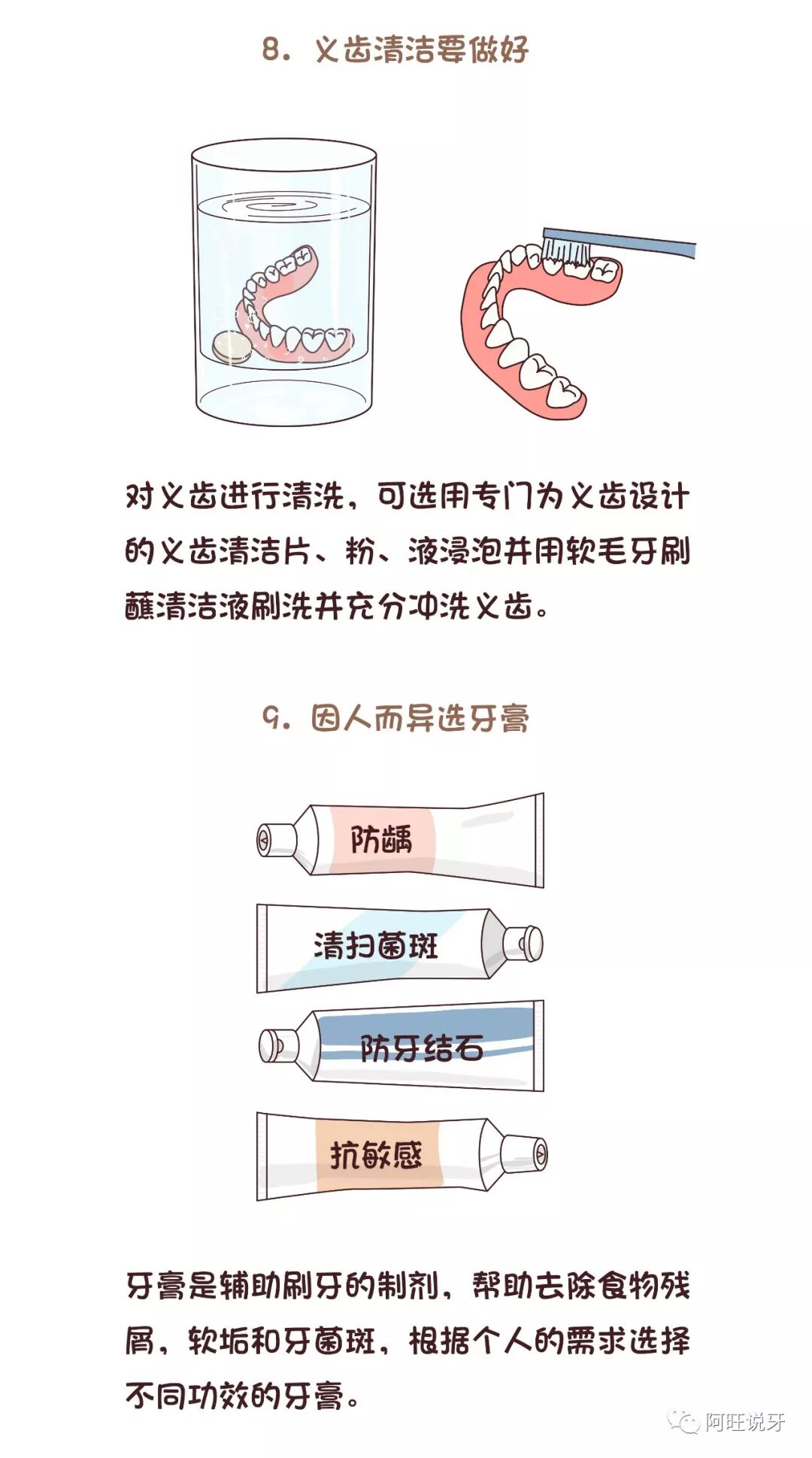 8. 义齿清洁要做好

对义齿进行清洗，可选用专门为义齿设计的义齿清洁片、粉、液浸泡并用软毛牙刷蘸清洁液刷洗并充分冲洗义齿。

9. 因人而异选牙膏

防龋

清扫菌斑

防牙结石

抗敏感

牙膏是辅助刷牙的制剂，帮助去除食物残屑，软垢和牙菌斑，根据个人的需求选择不同功效的牙膏。

阿旺说牙