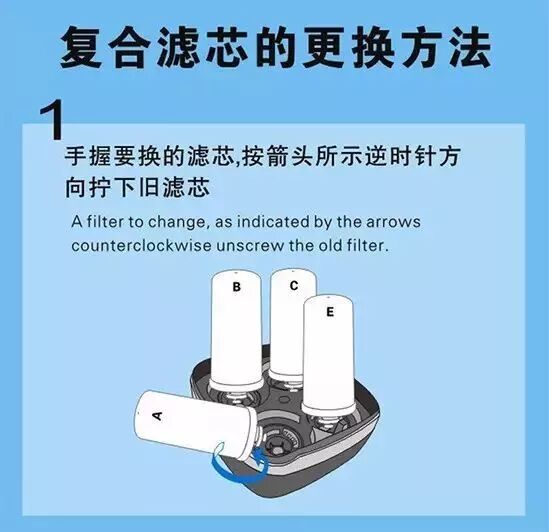 复合滤芯的更换方法

1

手握要换的滤芯,按箭头所示逆时针方向拧下旧滤芯

A filter to change, as indicated by the arrows counterclockwise unscrew the old filter.

B

C

E

A