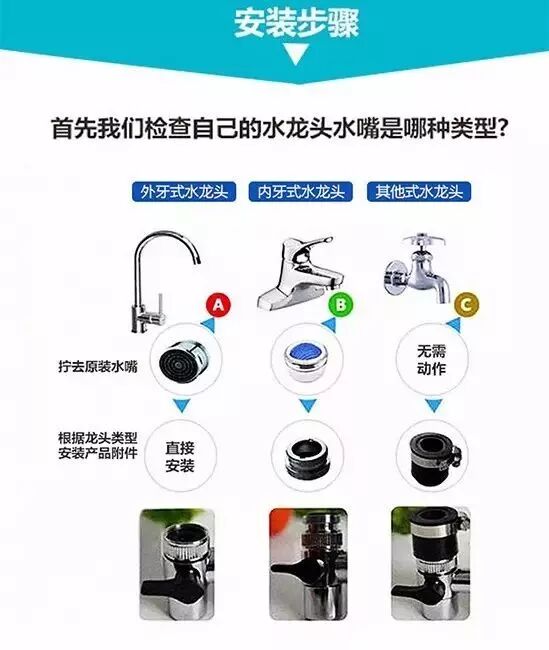 安装步骤

首先我们检查自己的水龙头水嘴是哪种类型?

外牙式水龙头
内牙式水龙头
其他式水龙头

A
B
C

拧去原装水嘴

无需动作

根据龙头类型安装产品附件

直接安装