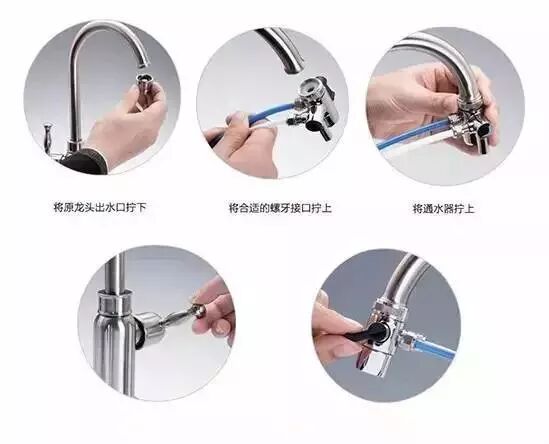 将原龙头出水口拧下

将合适的螺牙接口拧上

将通水器拧上