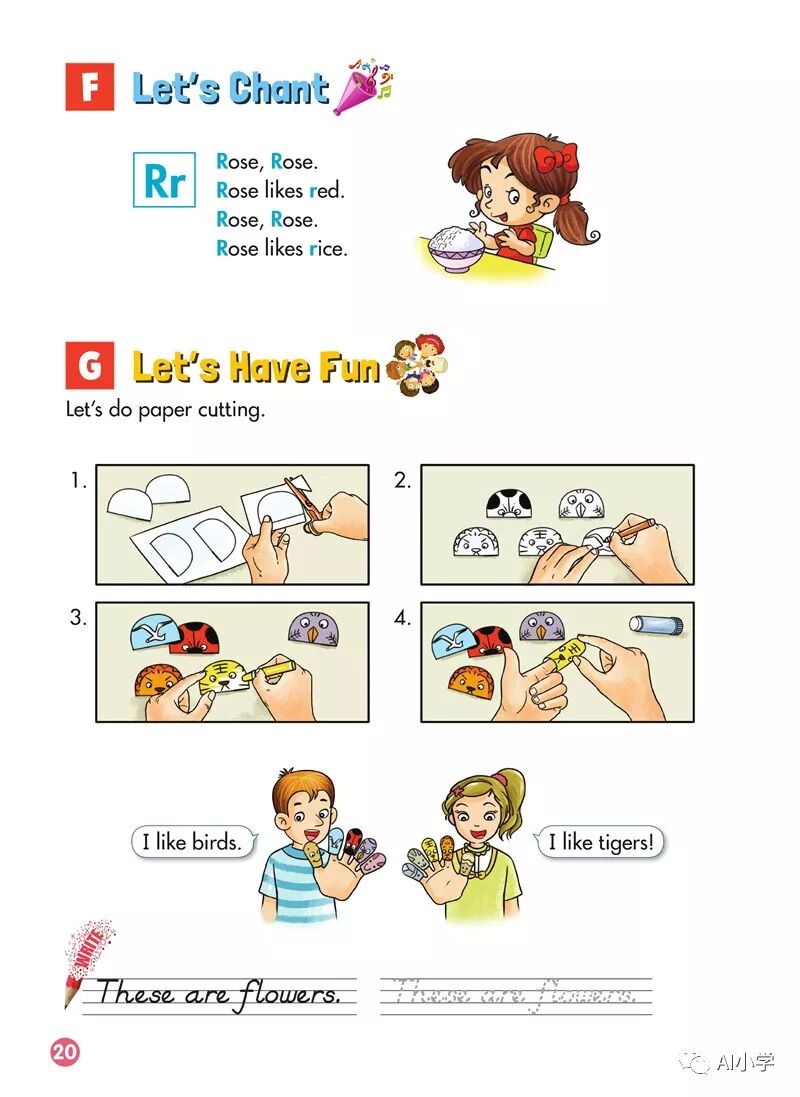 F Let's Chant

Rr

Rose, Rose.
Rose likes red.
Rose, Rose.
Rose likes rice.

G Let's Have Fun

Let's do paper cutting.

1.

2.

3.

4.

I like birds.

I like tigers!

WRITE

These are flowers.

These are flowers.

20

AI小学