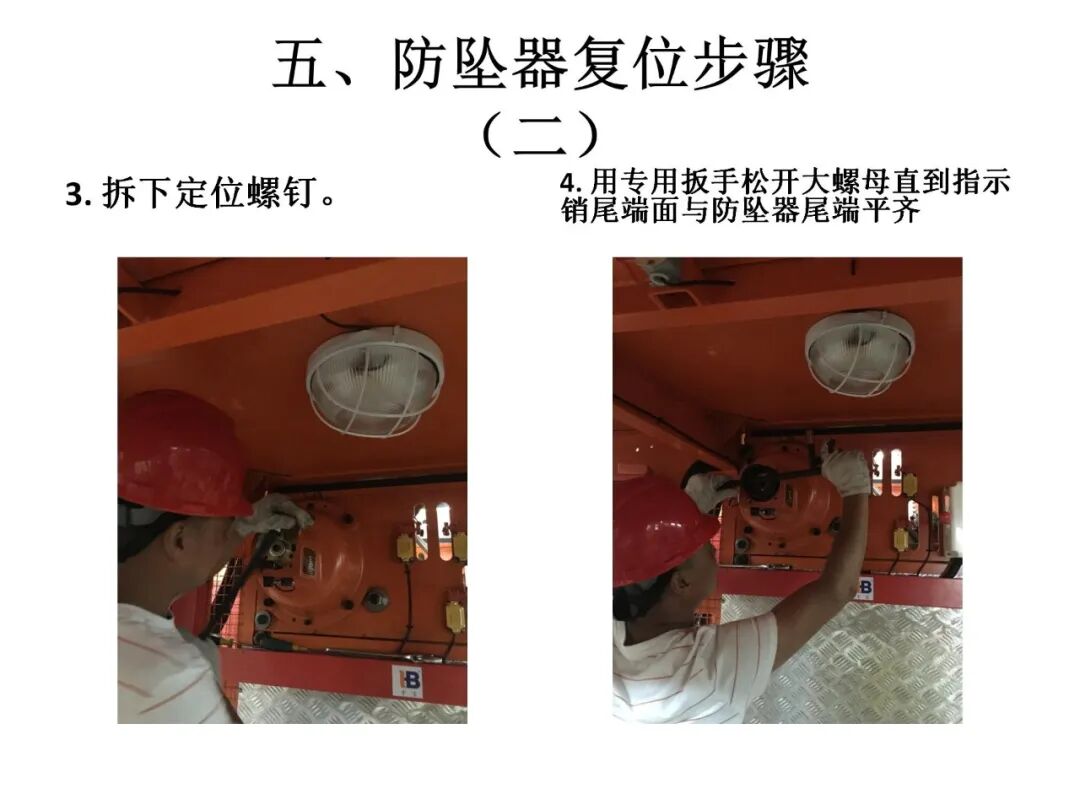 五、防坠器复位步骤
（二）

3. 拆下定位螺钉。

4. 用专用扳手松开大螺母直到指示销尾端面与防坠器尾端平齐

HB

HB