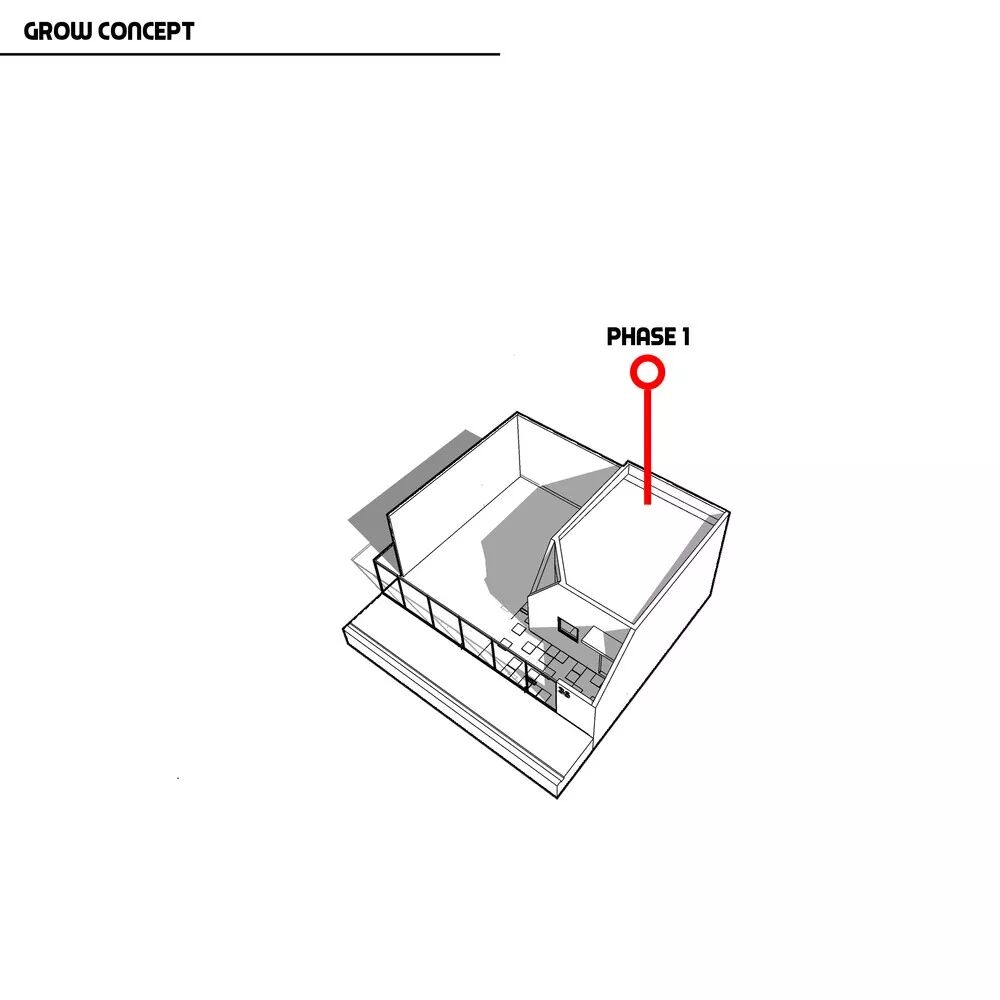 GROW CONCEPT

PHASE 1