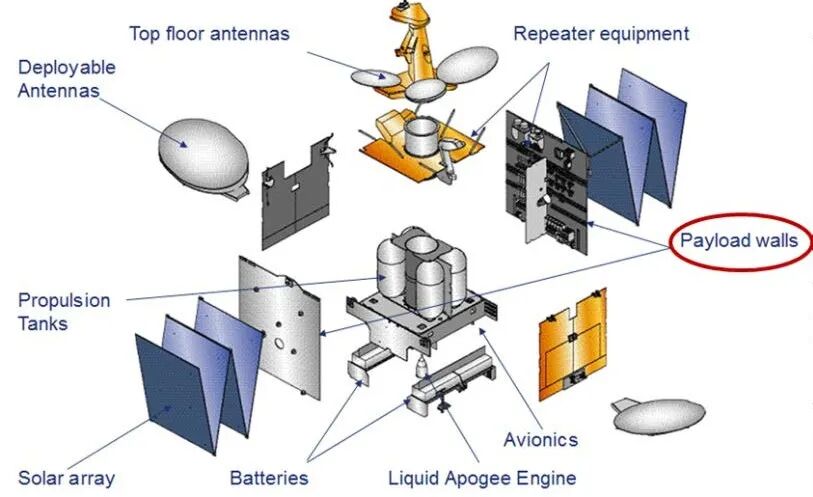 Top floor antennas

Repeater equipment

Deployable Antennas

Payload walls

Propulsion Tanks

Avionics

Solar array

Batteries

Liquid Apogee Engine