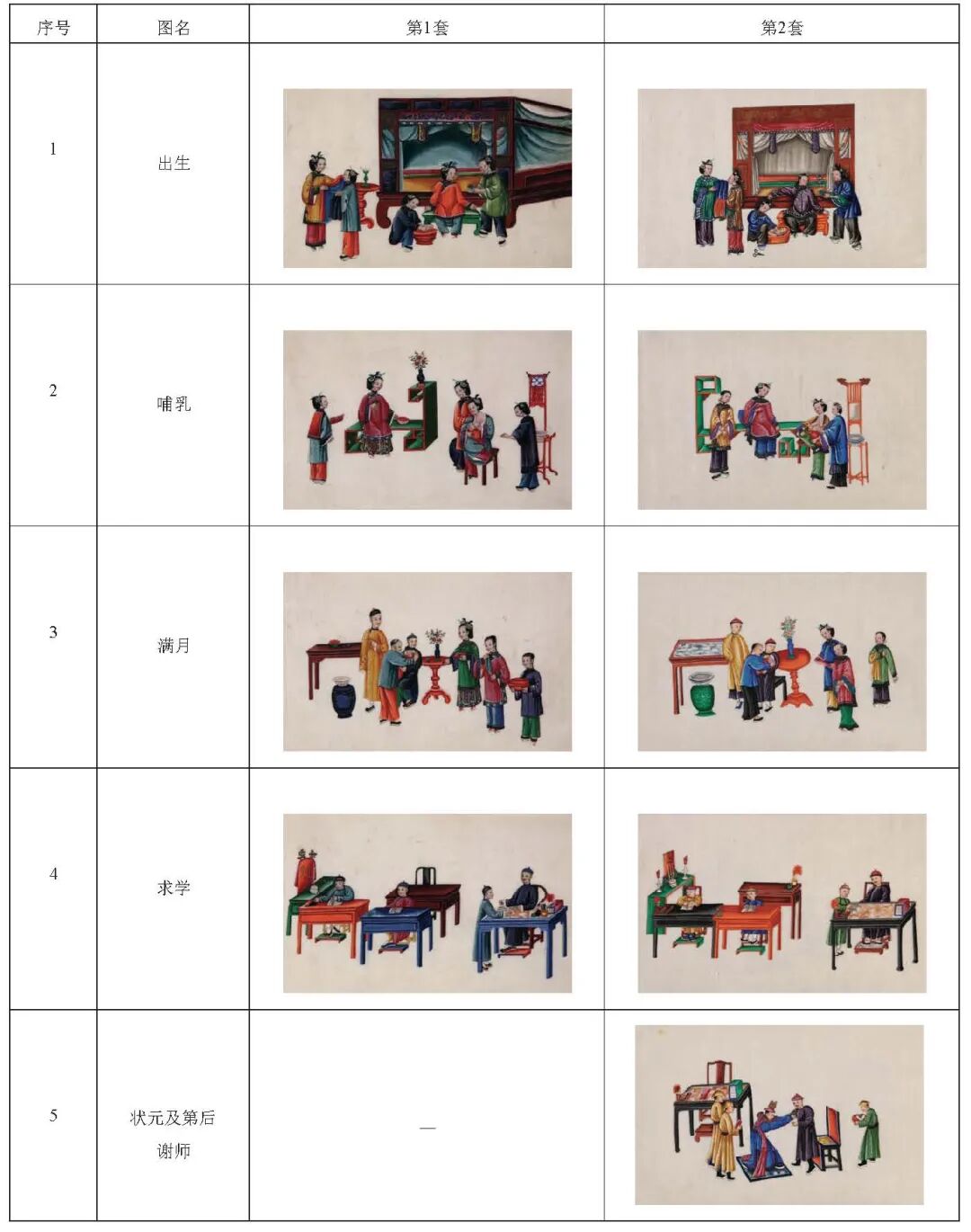 | 序号 | 图名 | 第1套 | 第2套 |
|---|---|---|---|
| 1 | 出生 | | |
| 2 | 哺乳 | | |
| 3 | 满月 | | |
| 4 | 求学 | | |
| 5 | 状元及第后谢师 | — | |