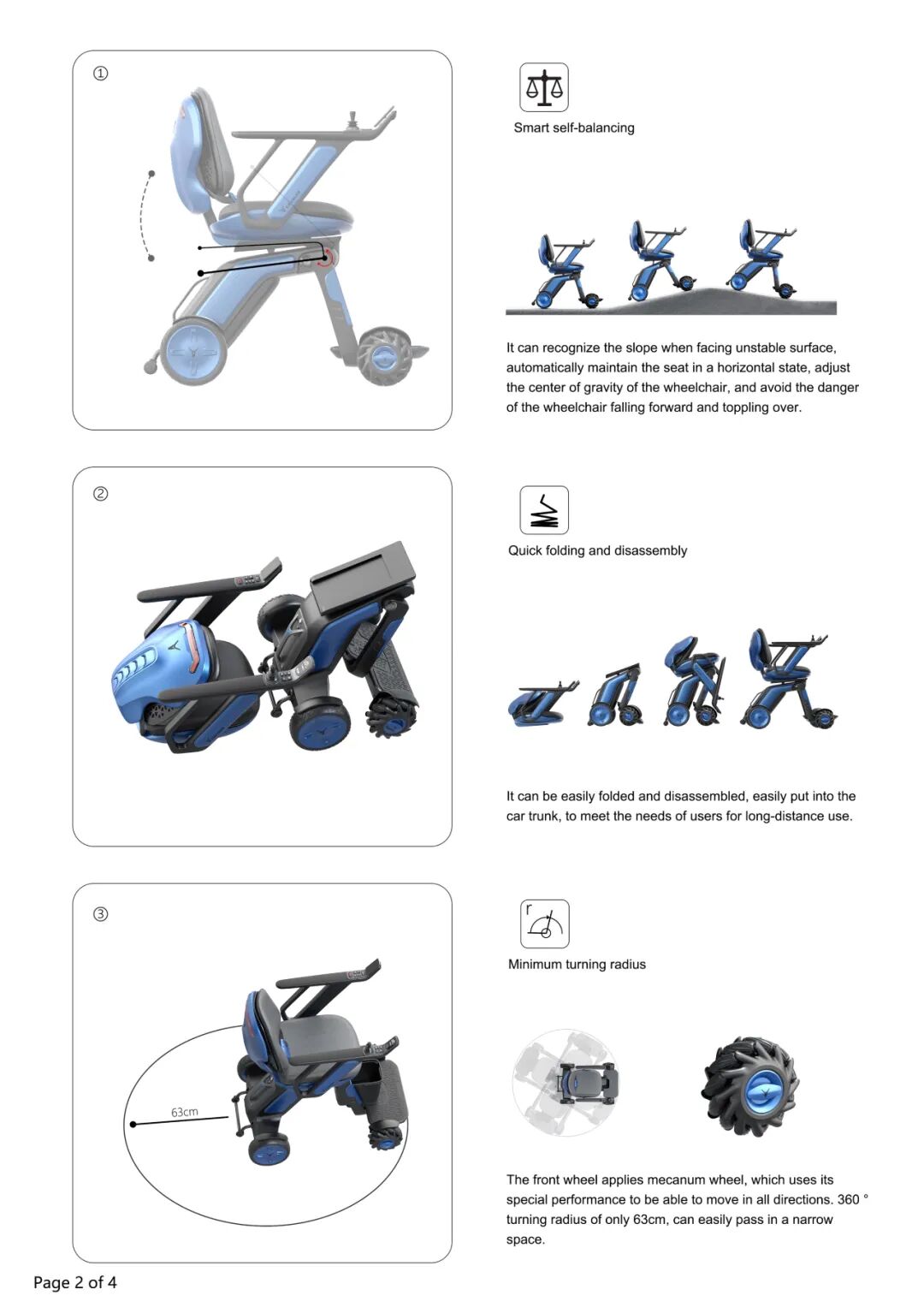 ①

Smart self-balancing

It can recognize the slope when facing unstable surface, automatically maintain the seat in a horizontal state, adjust the center of gravity of the wheelchair, and avoid the danger of the wheelchair falling forward and toppling over.

②

Quick folding and disassembly

It can be easily folded and disassembled, easily put into the car trunk, to meet the needs of users for long-distance use.

③

63cm

r

Minimum turning radius

The front wheel applies mecanum wheel, which uses its special performance to be able to move in all directions. 360 ° turning radius of only 63cm, can easily pass in a narrow space.

Page 2 of 4