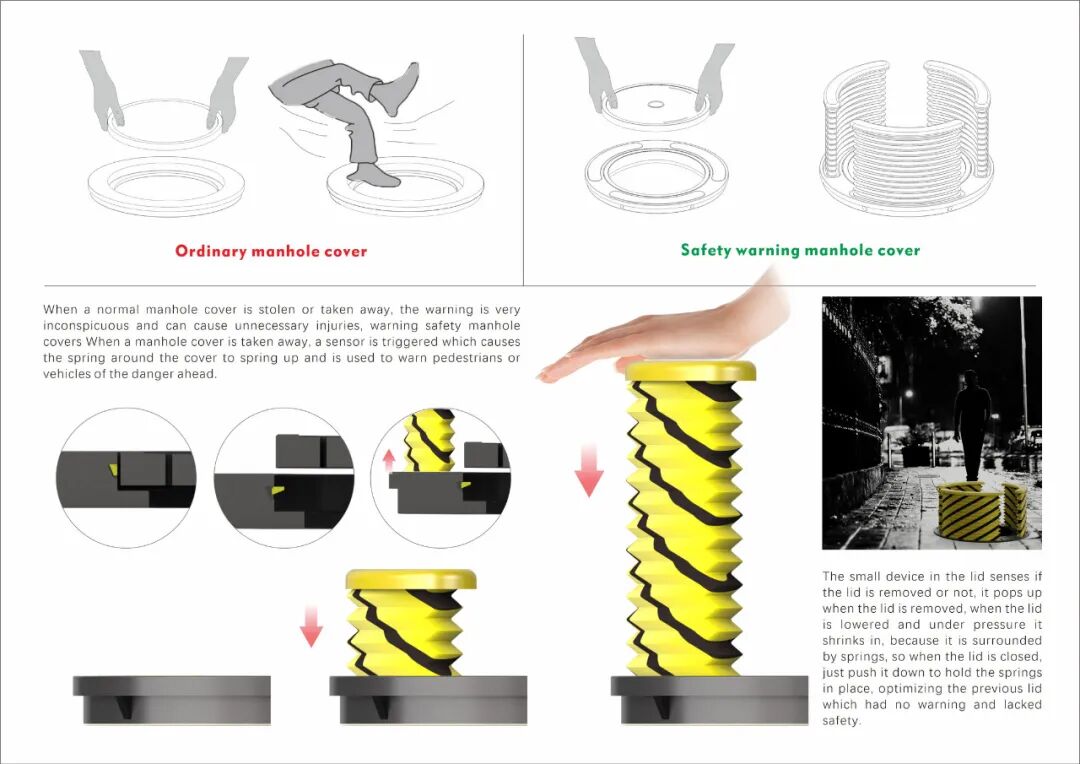 Ordinary manhole cover

Safety warning manhole cover

When a normal manhole cover is stolen or taken away, the warning is very inconspicuous and can cause unnecessary injuries, warning safety manhole covers When a manhole cover is taken away, a sensor is triggered which causes the spring around the cover to spring up and is used to warn pedestrians or vehicles of the danger ahead.

The small device in the lid senses if the lid is removed or not, it pops up when the lid is removed, when the lid is lowered and under pressure it shrinks in, because it is surrounded by springs, so when the lid is closed, just push it down to hold the springs in place, optimizing the previous lid which had no warning and lacked safety.