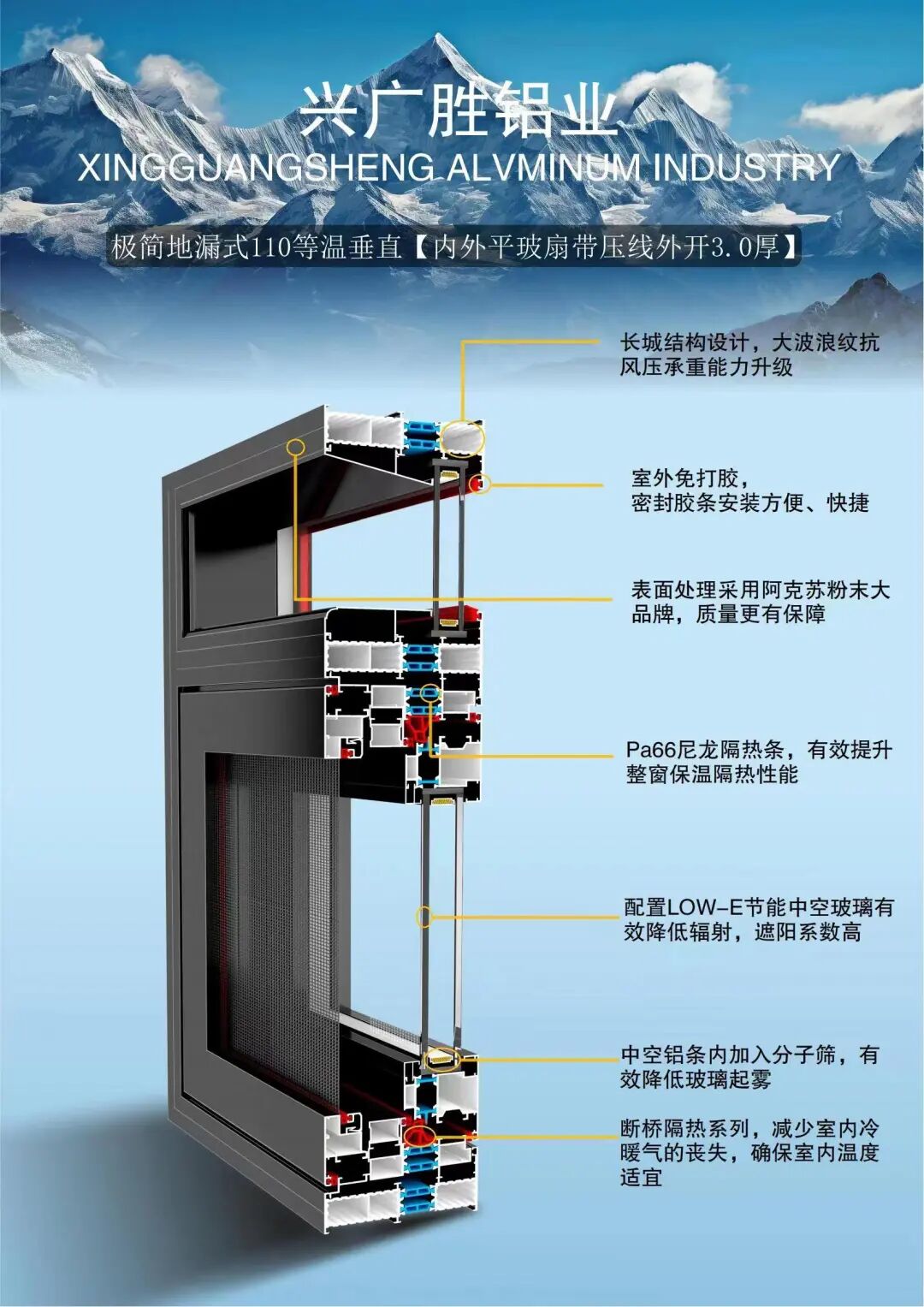 兴广胜铝业
XINGGUANGSHENG ALVMINUM INDUSTRY

极简地漏式110等温垂直【内外平玻扇带压线外开3.0厚】

长城结构设计，大波浪纹抗风压承重能力升级

室外免打胶，密封胶条安装方便、快捷

表面处理采用阿克苏粉末大品牌，质量更有保障

Pa66尼龙隔热条，有效提升整窗保温隔热性能

配置LOW-E节能中空玻璃有效降低辐射，遮阳系数高

中空铝条内加入分子筛，有效降低玻璃起雾

断桥隔热系列，减少室内冷暖气的丧失，确保室内温度适宜