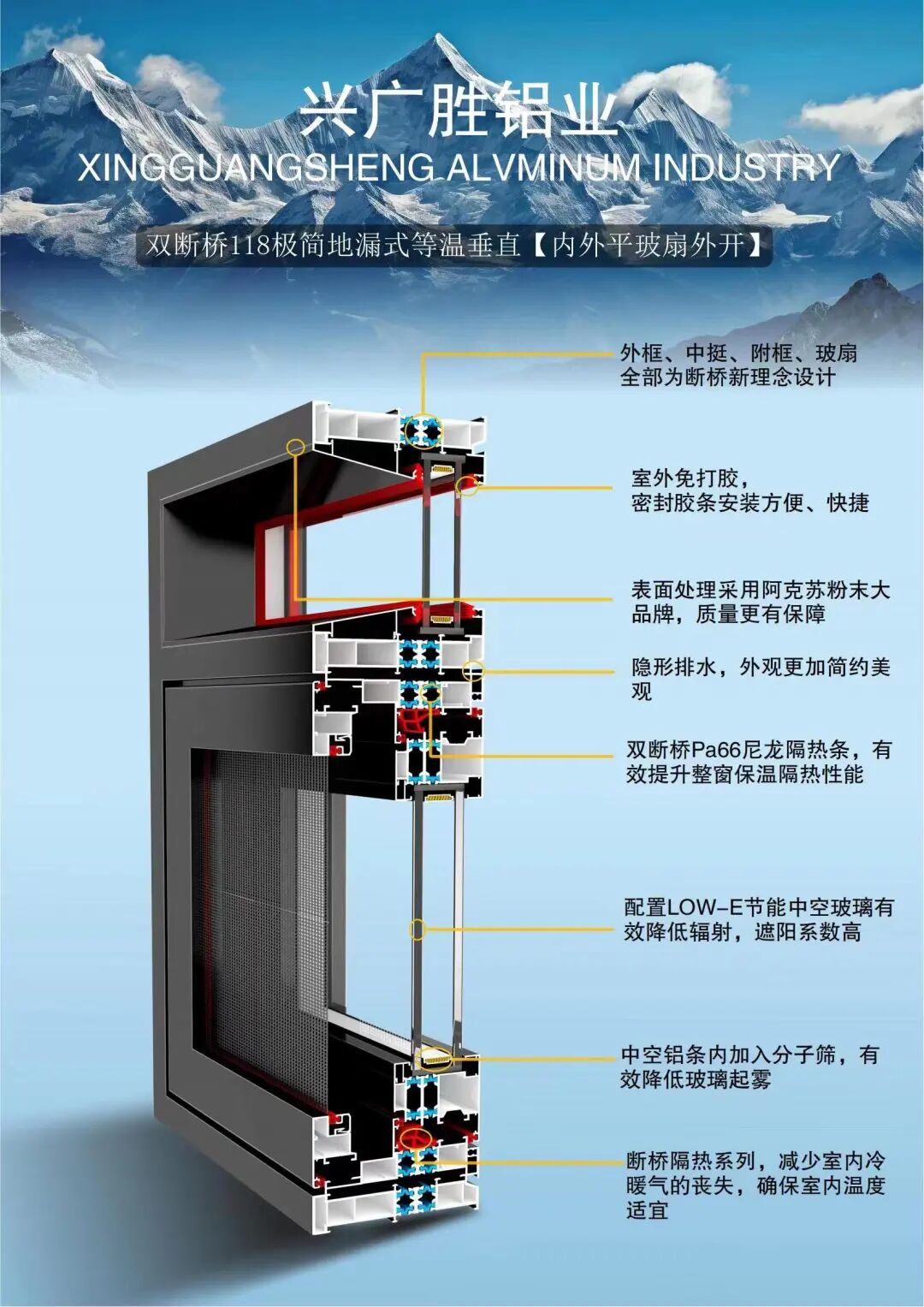 兴广胜铝业
XINGGUANGSHENG ALVMINUM INDUSTRY

双断桥118极简地漏式等温垂直【内外平玻扇外开】

外框、中挺、附框、玻扇全部为断桥新理念设计

室外免打胶，密封胶条安装方便、快捷

表面处理采用阿克苏粉末大品牌，质量更有保障

隐形排水，外观更加简约美观

双断桥Pa66尼龙隔热条，有效提升整窗保温隔热性能

配置LOW-E节能中空玻璃有效降低辐射，遮阳系数高

中空铝条内加入分子筛，有效降低玻璃起雾

断桥隔热系列，减少室内冷暖气的丧失，确保室内温度适宜