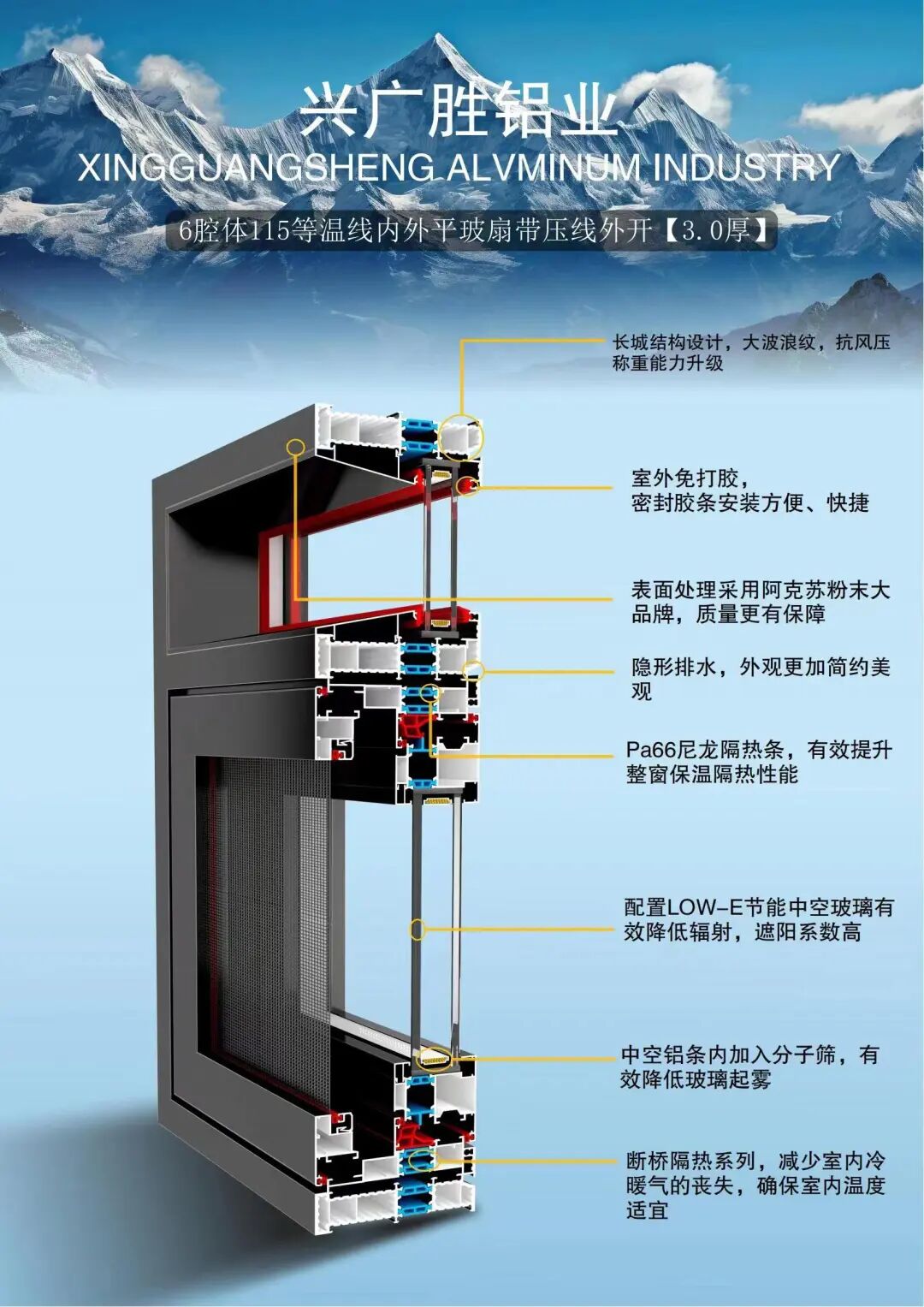 兴广胜铝业
XINGGUANGSHENG ALVMINUM INDUSTRY
6腔体115等温线内外平玻扇带压线外开【3.0厚】

长城结构设计，大波浪纹，抗风压称重能力升级

室外免打胶，密封胶条安装方便、快捷

表面处理采用阿克苏粉末大品牌，质量更有保障

隐形排水，外观更加简约美观

Pa66尼龙隔热条，有效提升整窗保温隔热性能

配置LOW-E节能中空玻璃有效降低辐射，遮阳系数高

中空铝条内加入分子筛，有效降低玻璃起雾

断桥隔热系列，减少室内冷暖气的丧失，确保室内温度适宜