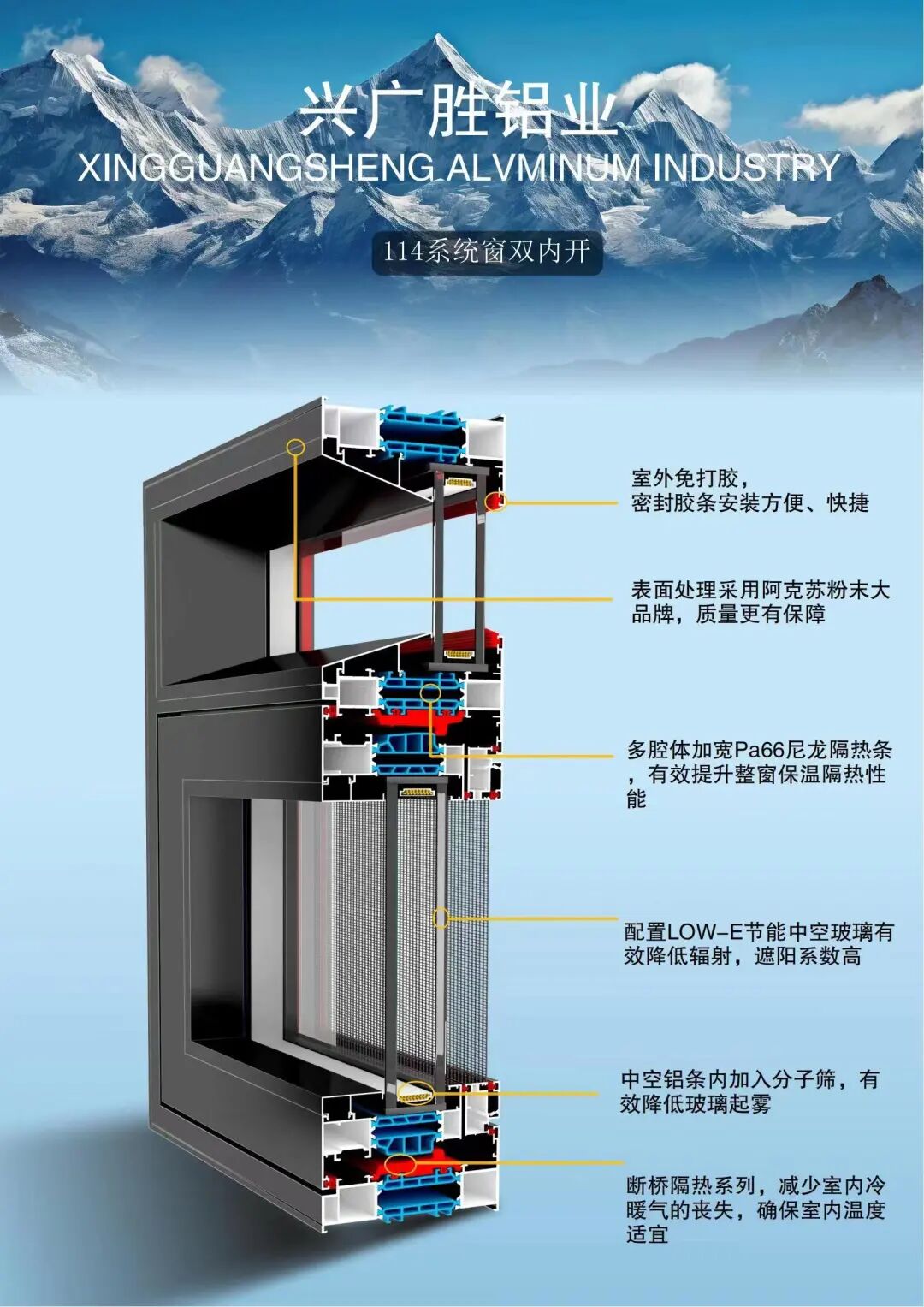 兴广胜铝业
XINGGUANGSHENG ALVMINUM INDUSTRY

114系统窗双内开

室外免打胶，密封胶条安装方便、快捷

表面处理采用阿克苏粉末大品牌，质量更有保障

多腔体加宽Pa66尼龙隔热条，有效提升整窗保温隔热性能

配置LOW-E节能中空玻璃有效降低辐射，遮阳系数高

中空铝条内加入分子筛，有效降低玻璃起雾

断桥隔热系列，减少室内冷暖气的丧失，确保室内温度适宜