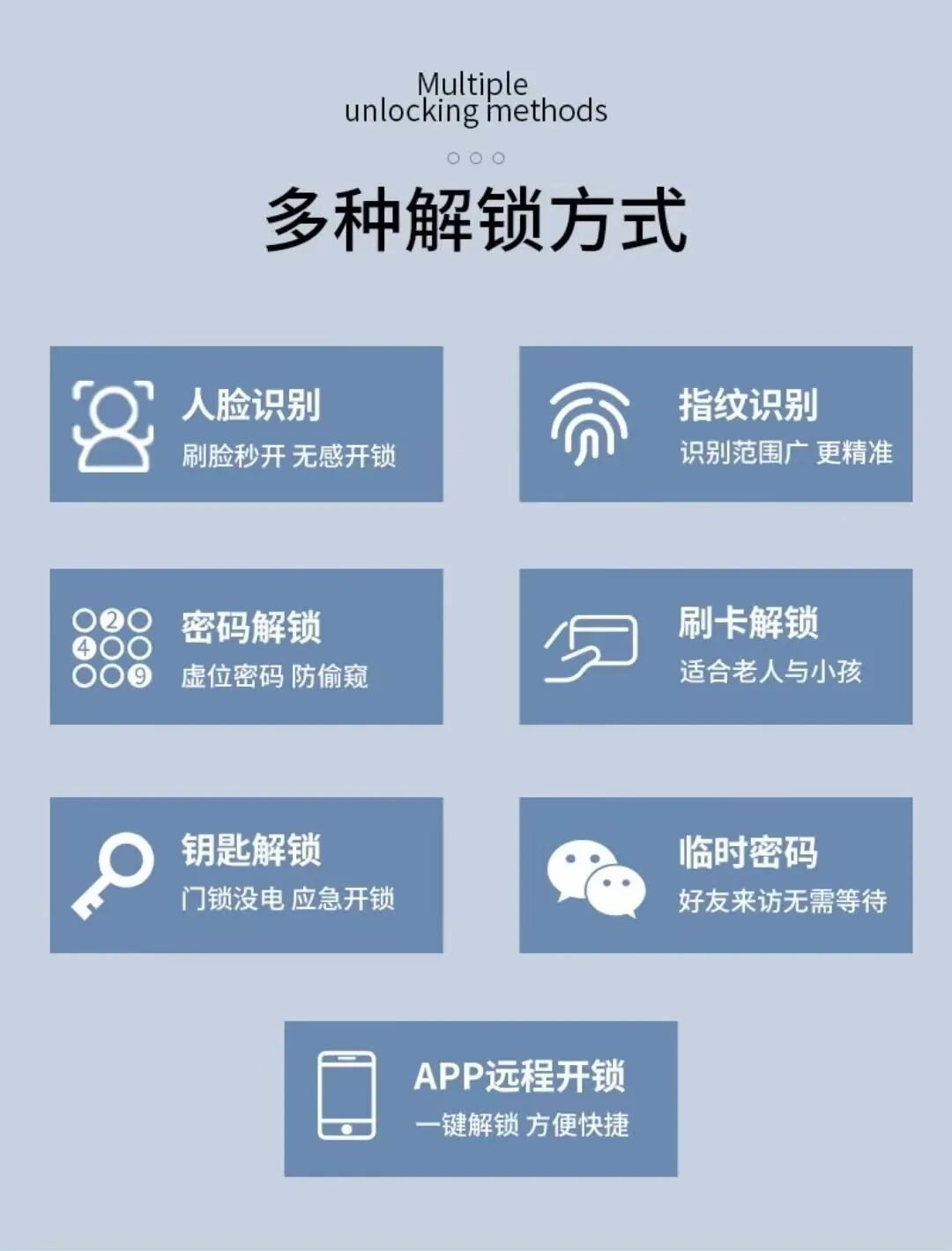 Multiple
unlocking methods

多种解锁方式

人脸识别
刷脸秒开 无感开锁

指纹识别
识别范围广 更精准

密码解锁
虚位密码 防偷窥

刷卡解锁
适合老人与小孩

钥匙解锁
门锁没电 应急开锁

临时密码
好友来访无需等待

APP远程开锁
一键解锁 方便快捷