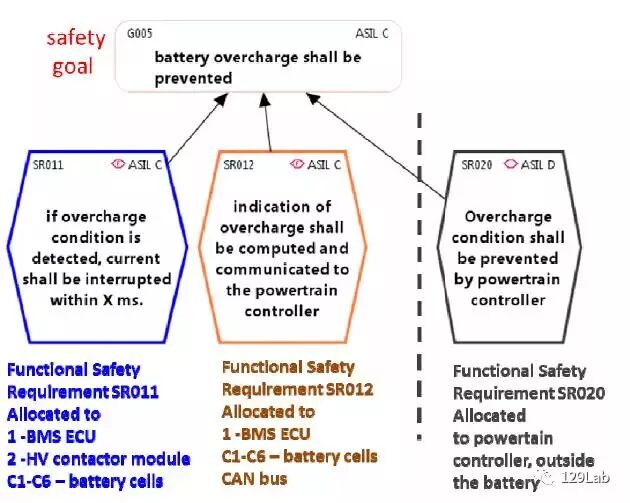 safety goal

G005 ASIL C
battery overcharge shall be prevented

SR011 ASIL C
if overcharge condition is detected, current shall be interrupted within X ms.

SR012 ASIL C
indication of overcharge shall be computed and communicated to the powertrain controller

SR020 ASIL D
Overcharge condition shall be prevented by powertrain controller

Functional Safety Requirement SR011
Allocated to
1 -BMS ECU
2 -HV contactor module
C1-C6 – battery cells

Functional Safety Requirement SR012
Allocated to
1 -BMS ECU
C1-C6 – battery cells
CAN bus

Functional Safety Requirement SR020
Allocated
to powertain
controller, outside
the battery

129Lab