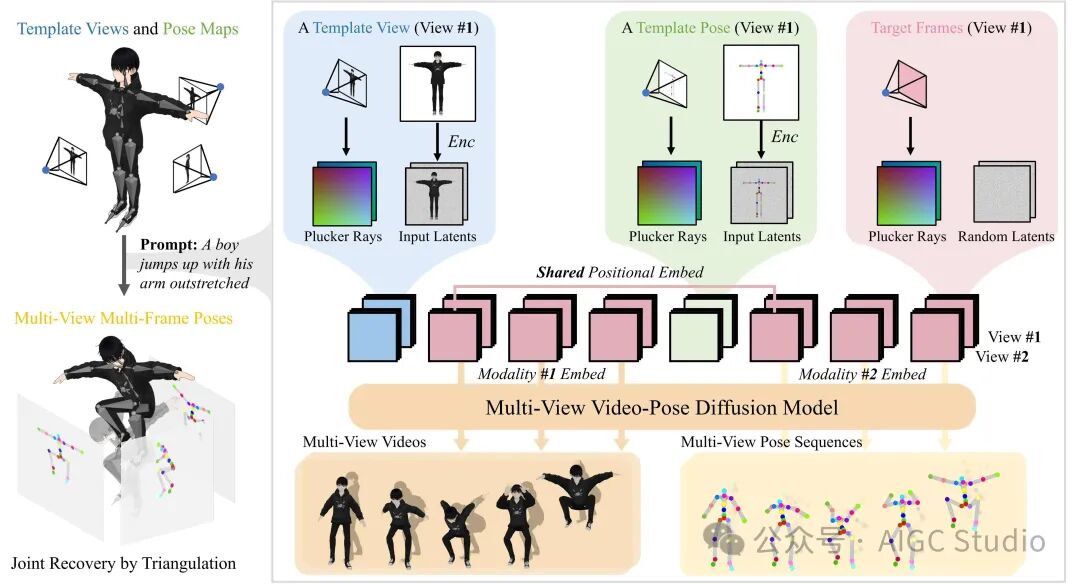 Template Views and Pose Maps

Prompt: A boy jumps up with his arm outstretched

Multi-View Multi-Frame Poses

Joint Recovery by Triangulation

A Template View (View #1)

Enc

Plucker Rays Input Latents

A Template Pose (View #1)

Enc

Plucker Rays Input Latents

Target Frames (View #1)

Plucker Rays Random Latents

Shared Positional Embed

View #1
View #2

Modality #1 Embed

Modality #2 Embed

Multi-View Video-Pose Diffusion Model

Multi-View Videos

Multi-View Pose Sequences

公众号 · AIGC Studio