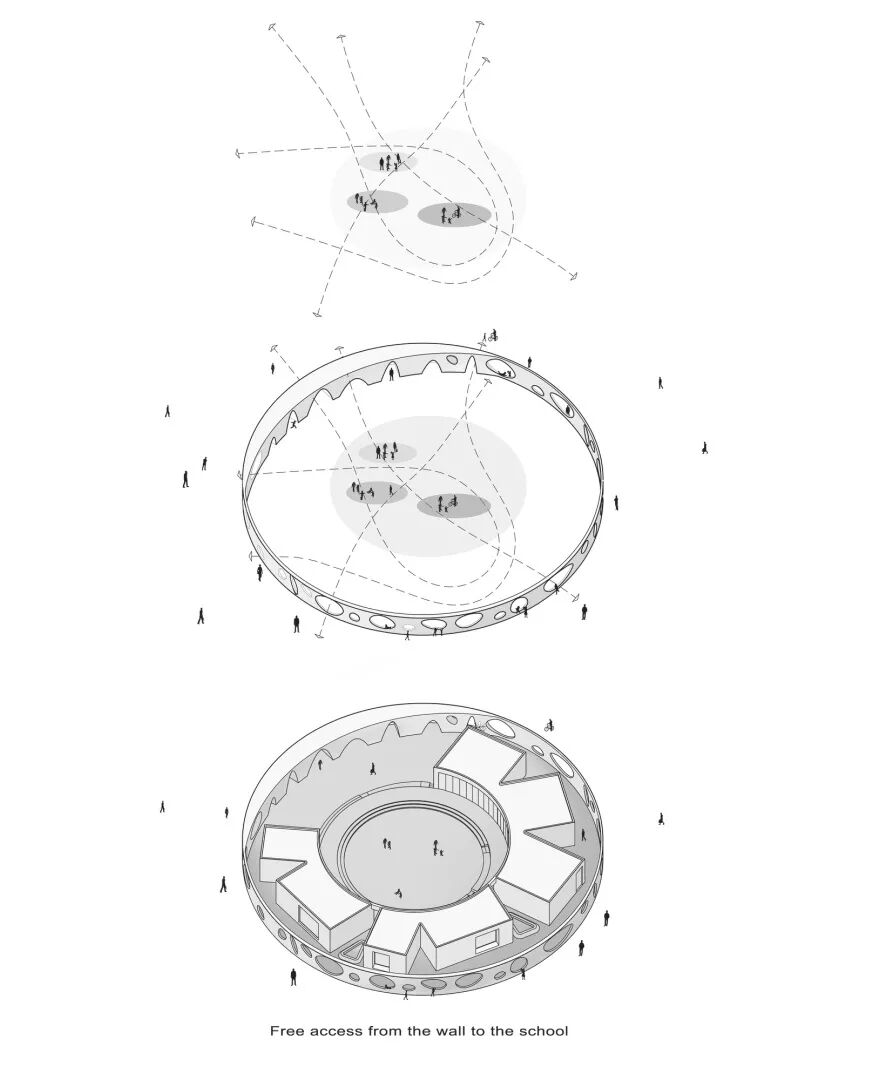 Free access from the wall to the school